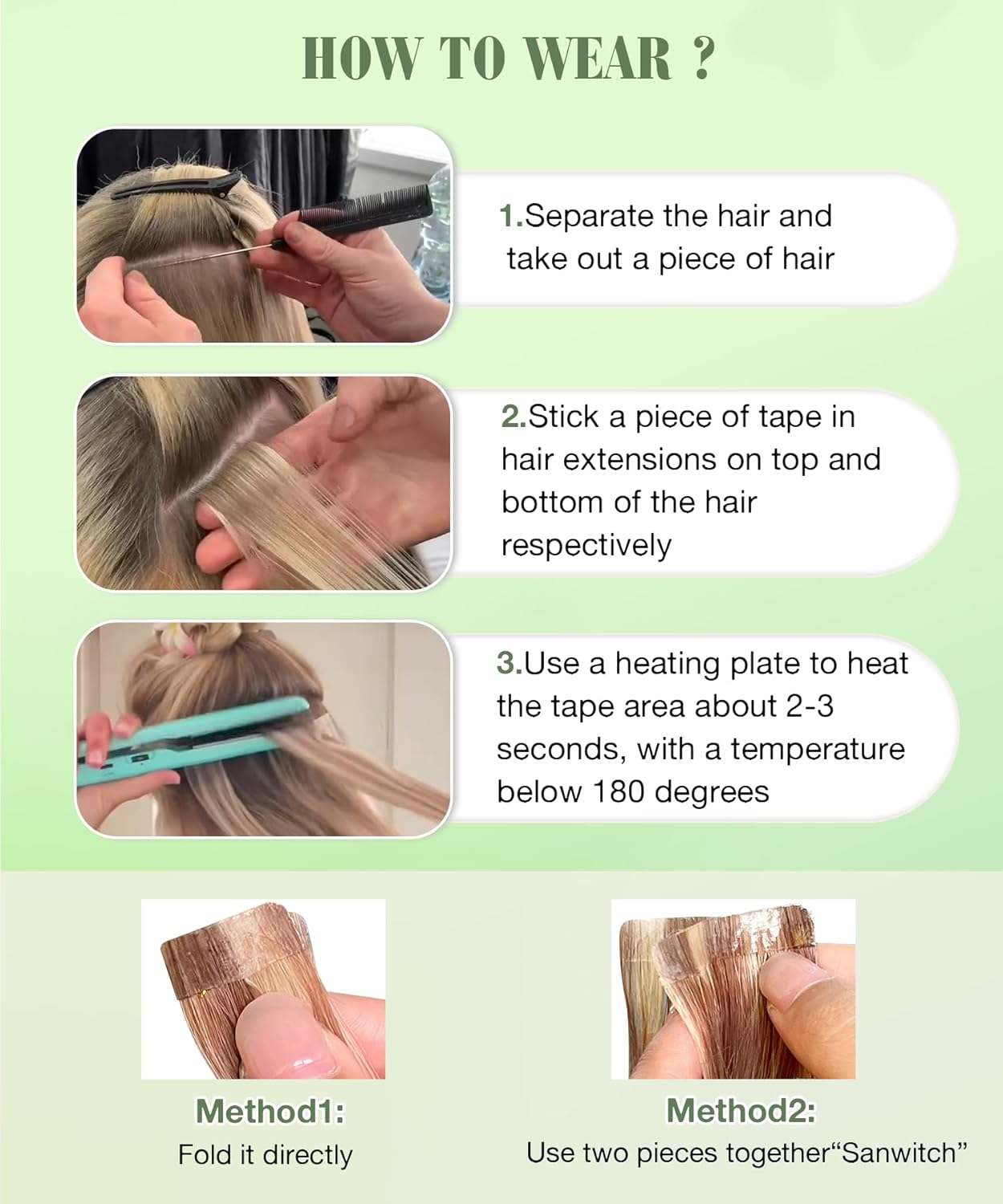 HOW TO WEAR ?

1.Separate the hair and take out a piece of hair

2.Stick a piece of tape in hair extensions on top and bottom of the hair respectively

3.Use a heating plate to heat the tape area about 2-3 seconds, with a temperature below 180 degrees

Method1:
Fold it directly

Method2:
Use two pieces together“Sanwitch”