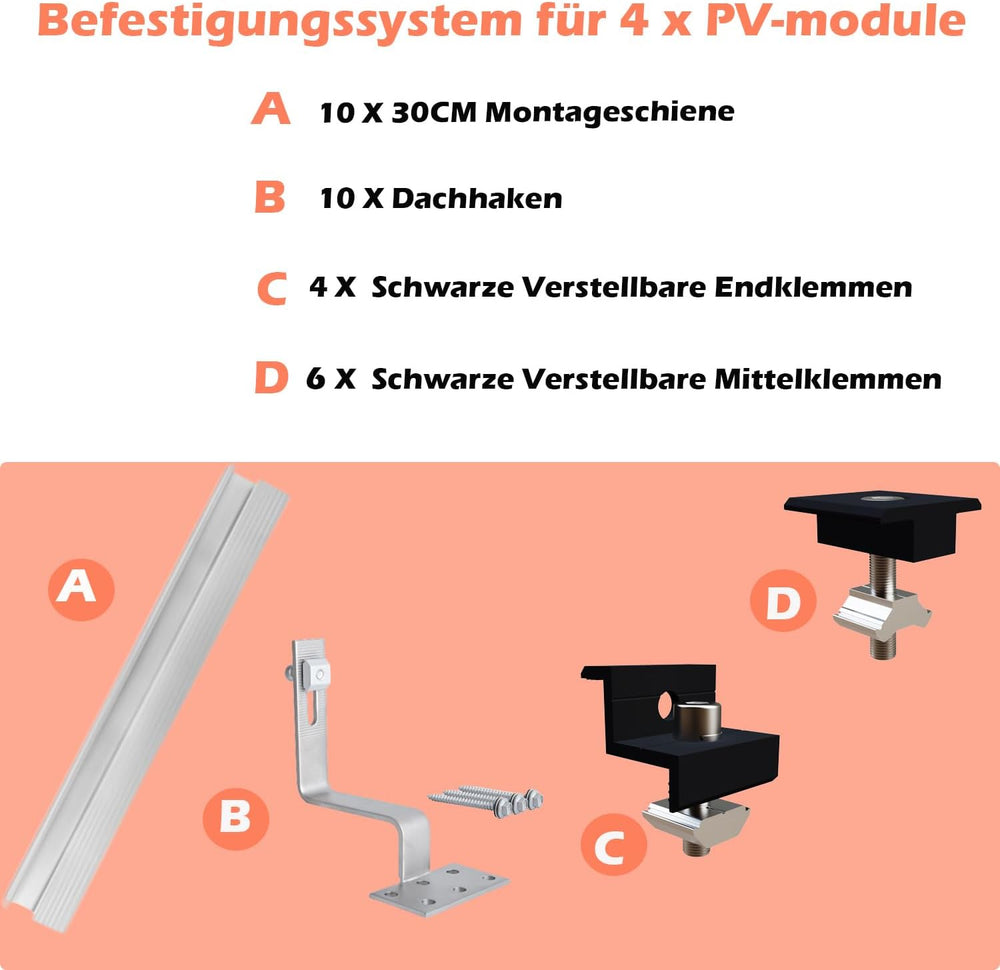 Befestigungssystem für 4 x PV-module

A 10 X 30CM Montageschiene

B 10 X Dachhaken

C 4 X Schwarze Verstellbare Endklemmen

D 6 X Schwarze Verstellbare Mittelklemmen

A

B

C

D