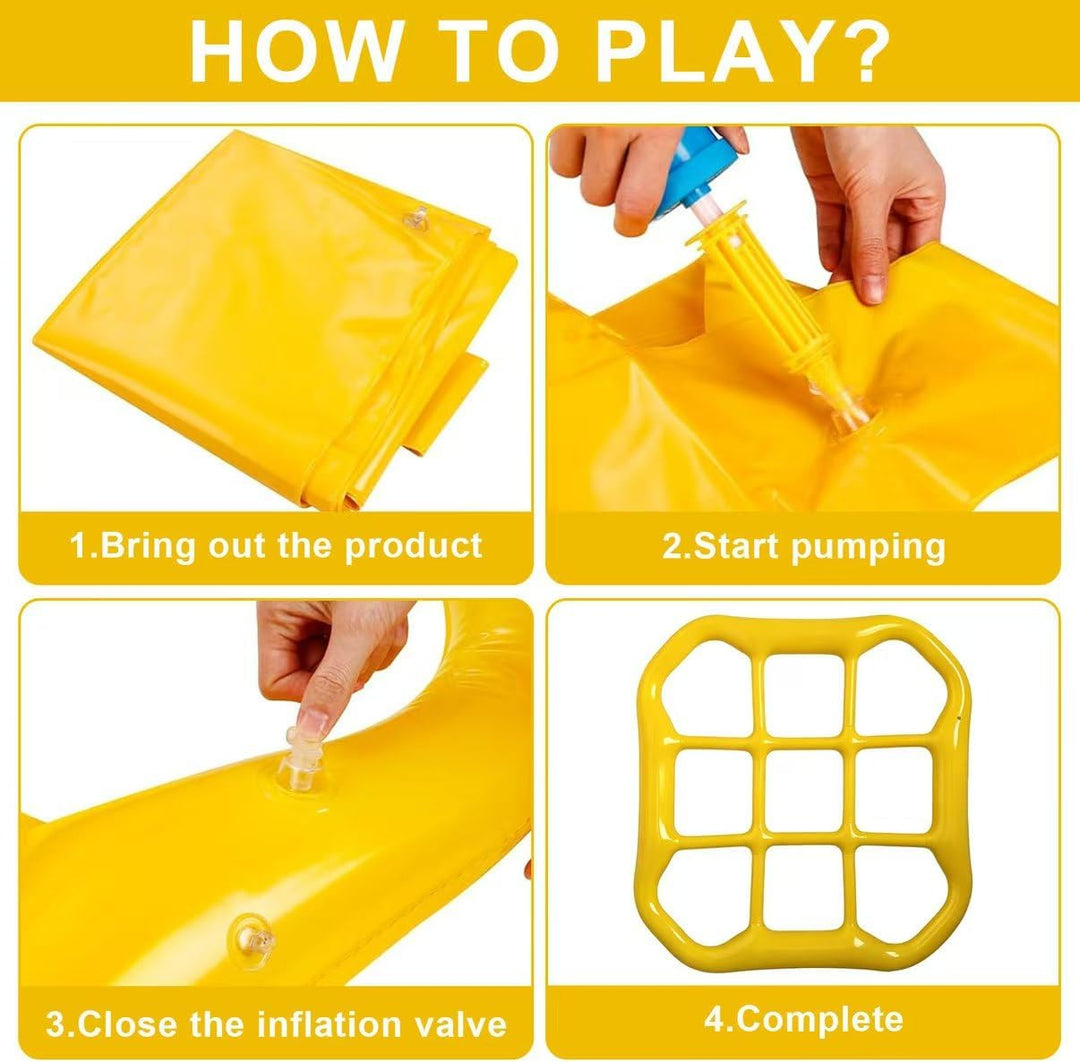 HOW TO PLAY?

1.Bring out the product

2.Start pumping

3.Close the inflation valve

4.Complete