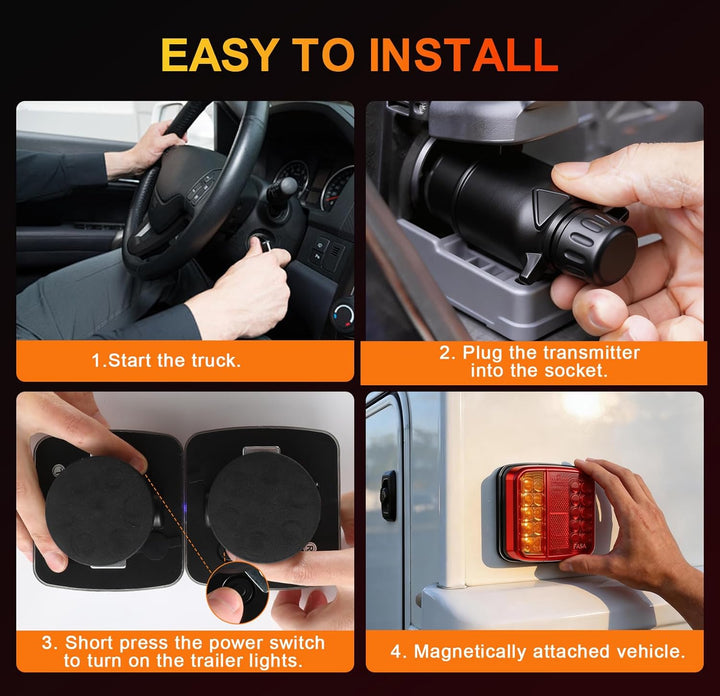 EASY TO INSTALL

1.Start the truck.

2. Plug the transmitter into the socket.

3. Short press the power switch to turn on the trailer lights.

4. Magnetically attached vehicle.