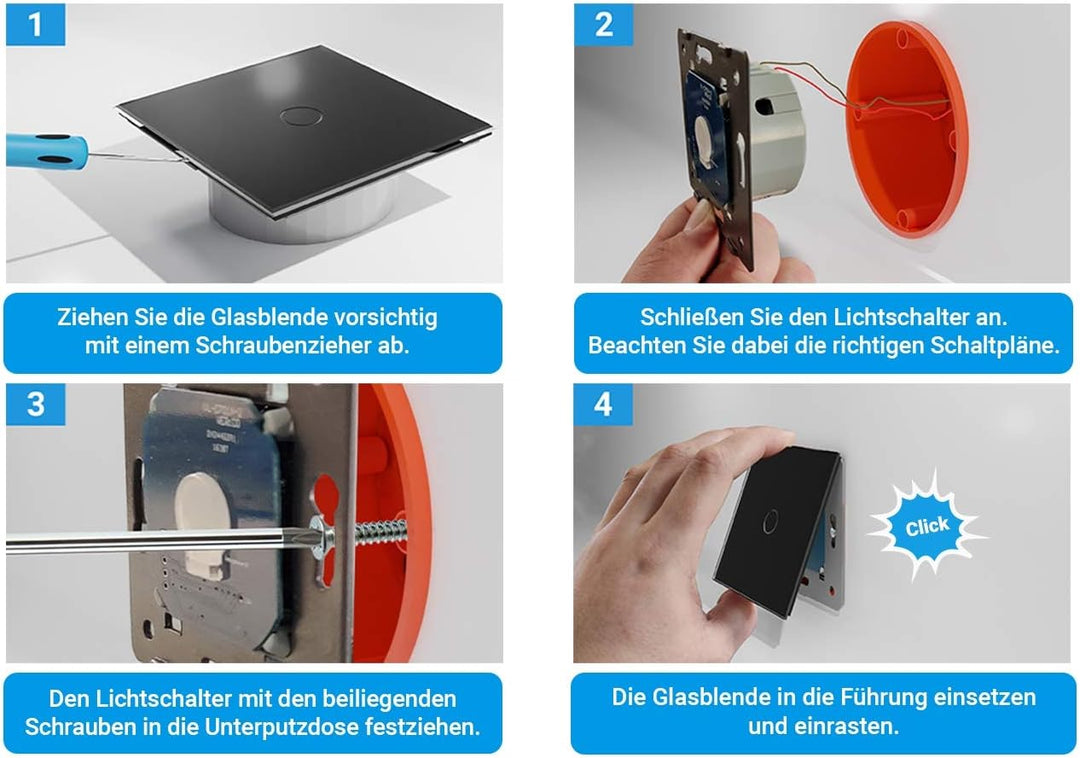 1

Ziehen Sie die Glasblende vorsichtig mit einem Schraubenzieher ab.

2

Schließen Sie den Lichtschalter an. Beachten Sie dabei die richtigen Schaltpläne.

3

Den Lichtschalter mit den beiliegenden Schrauben in die Unterputzdose festziehen.

4

Click

Die Glasblende in die Führung einsetzen und einrasten.