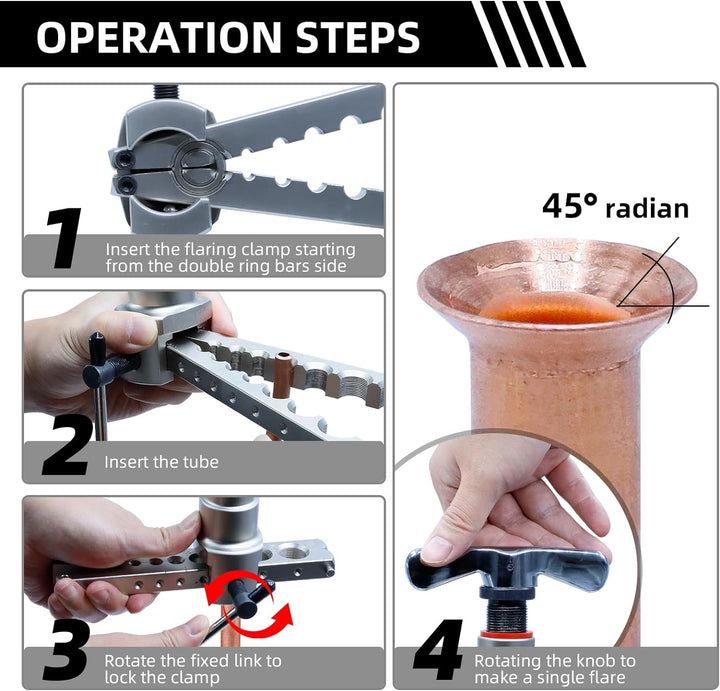 OPERATION STEPS

1
Insert the flaring clamp starting from the double ring bars side

2
Insert the tube

3
Rotate the fixed link to lock the clamp

45° radian

4
Rotating the knob to make a single flare