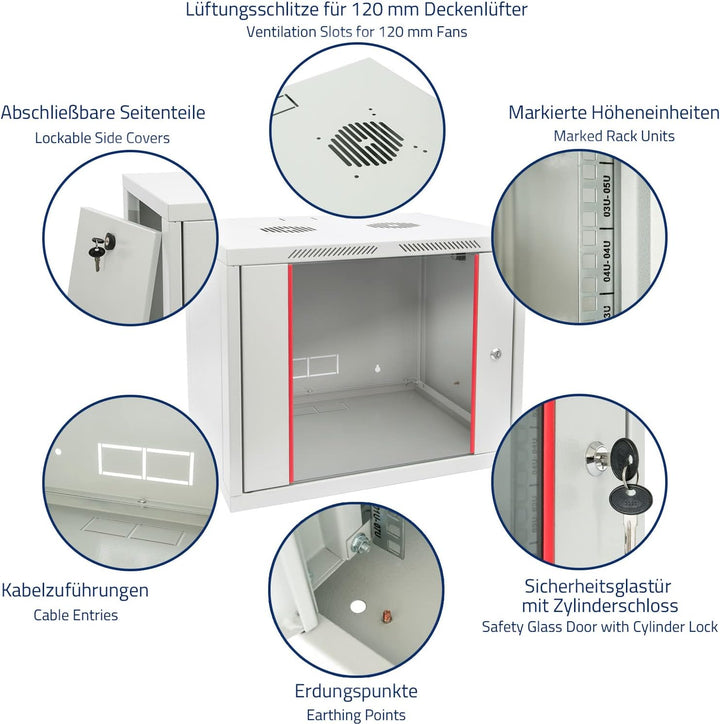 Lüftungsschlitze für 120 mm Deckenlüfter
Ventilation Slots for 120 mm Fans

Abschließbare Seitenteile
Lockable Side Covers

Markierte Höheneinheiten
Marked Rack Units

03U-05U
04U-04U
3U

Kabelzuführungen
Cable Entries

Sicherheitsglastür mit Zylinderschloss
Safety Glass Door with Cylinder Lock

Erdungspunkte
Earthing Points