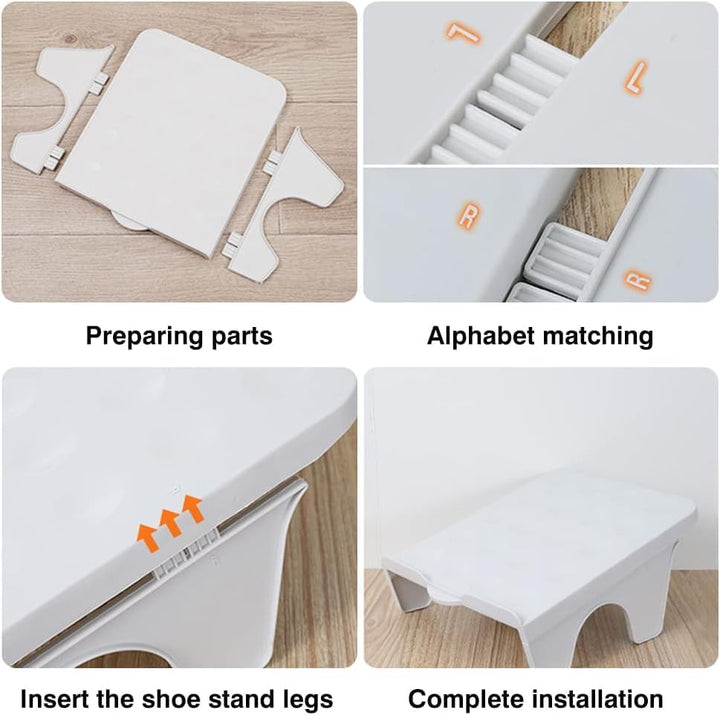 Preparing parts

L

L

R

R

Alphabet matching

Insert the shoe stand legs

Complete installation