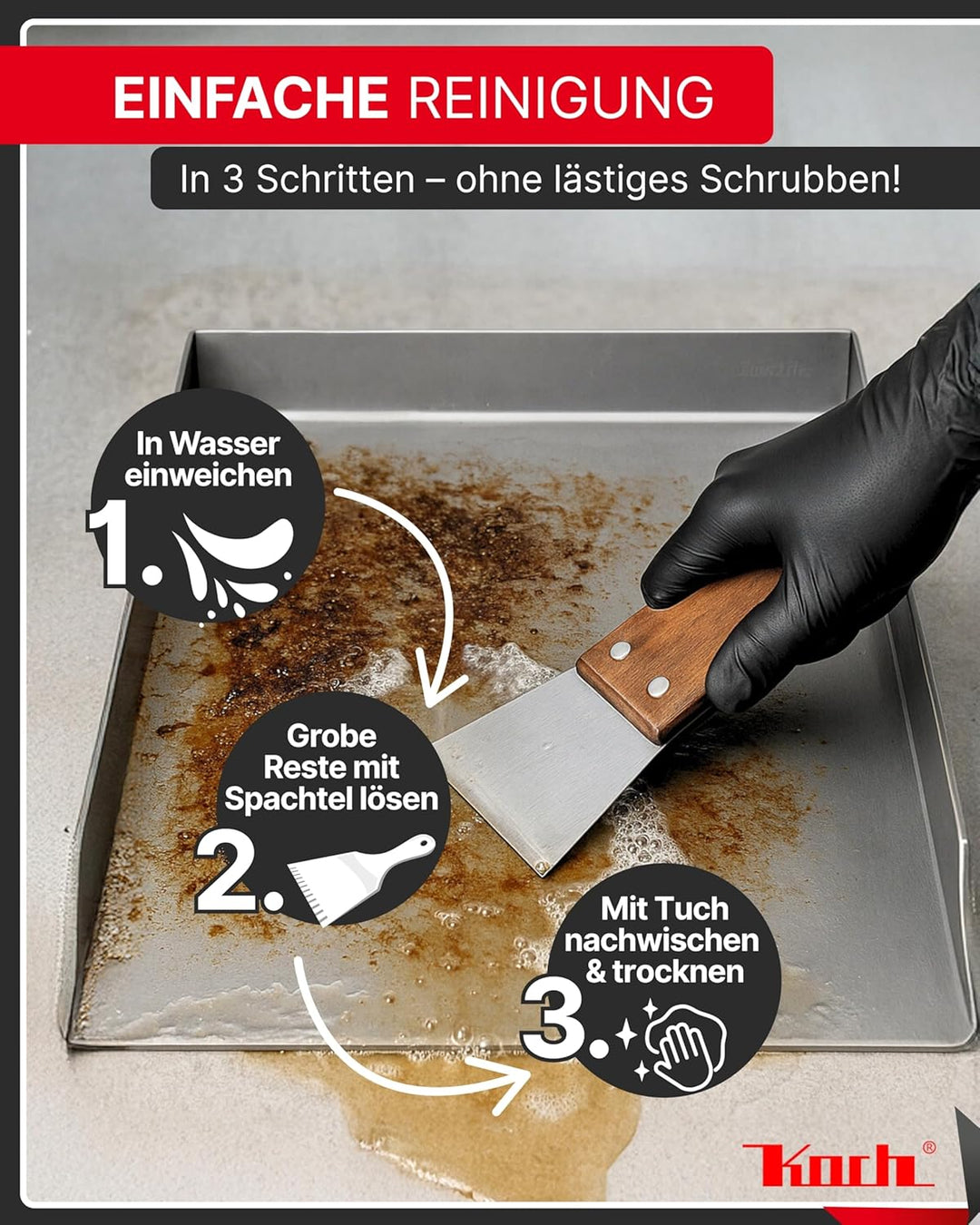 EINFACHE REINIGUNG

In 3 Schritten – ohne lästiges Schrubben!

In Wasser einweichen

1.

Grobe Reste mit Spachtel lösen

2.

Mit Tuch nachwischen & trocknen

3.

Koch®