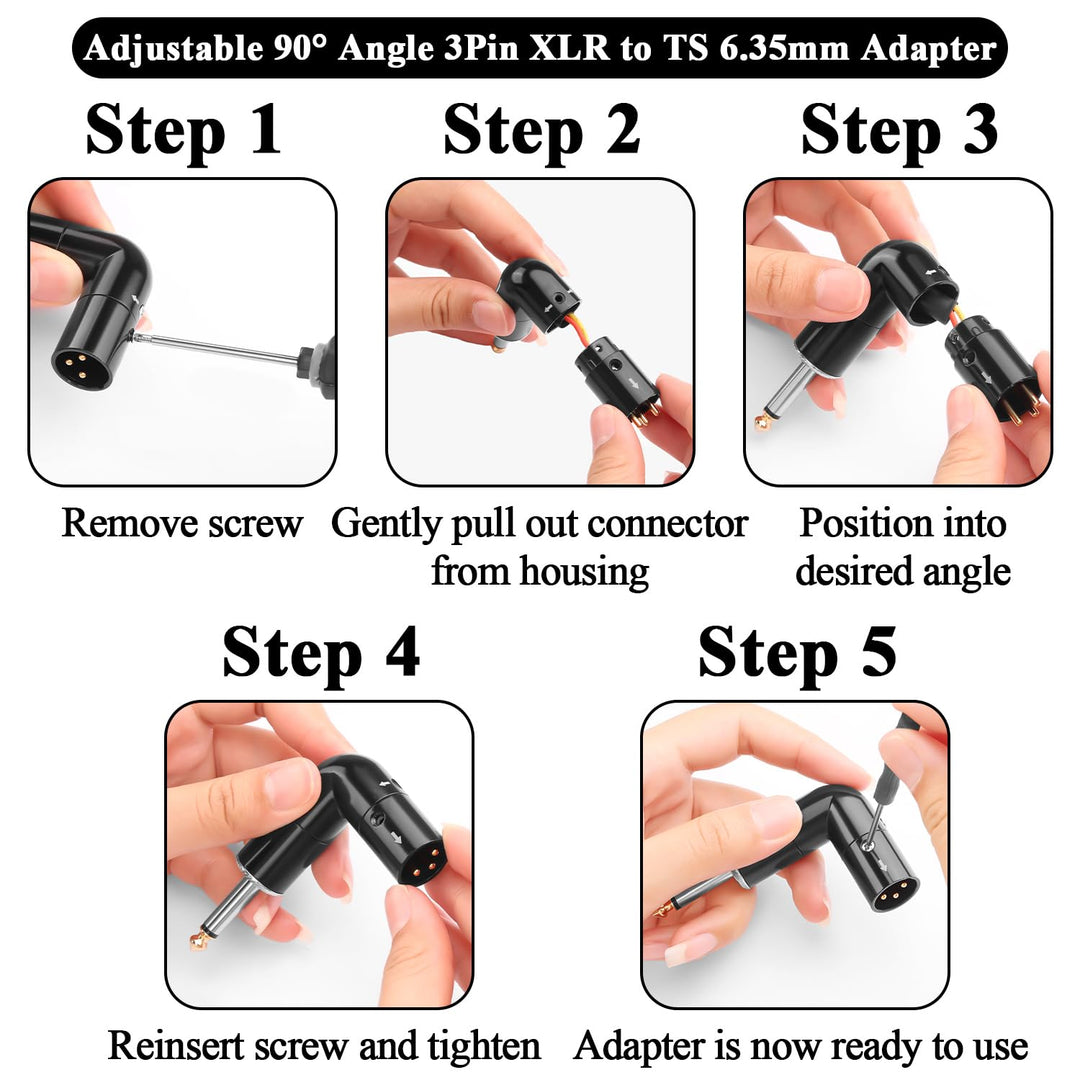 Adjustable 90° Angle 3Pin XLR to TS 6.35mm Adapter

Step 1

Remove screw

Step 2

Gently pull out connector from housing

Step 3

Position into desired angle

Step 4

Reinsert screw and tighten

Step 5

Adapter is now ready to use