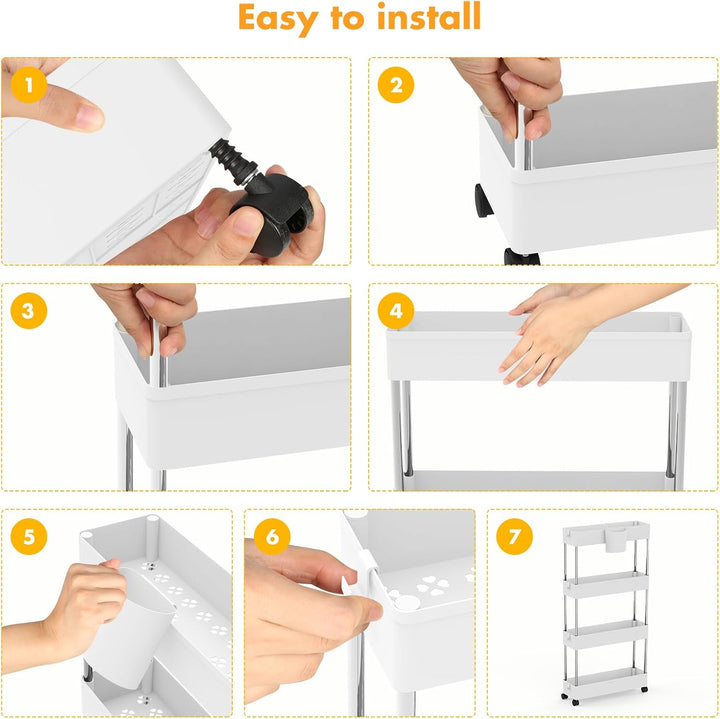 Easy to install

1

2

3

4

5

6

7