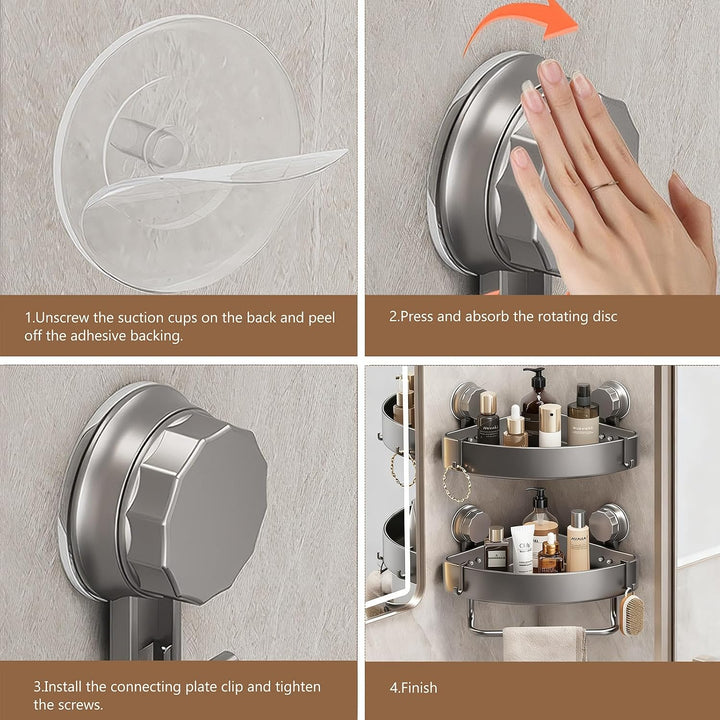 1.Unscrew the suction cups on the back and peel off the adhesive backing.

2.Press and absorb the rotating disc

3.Install the connecting plate clip and tighten the screws.

4.Finish