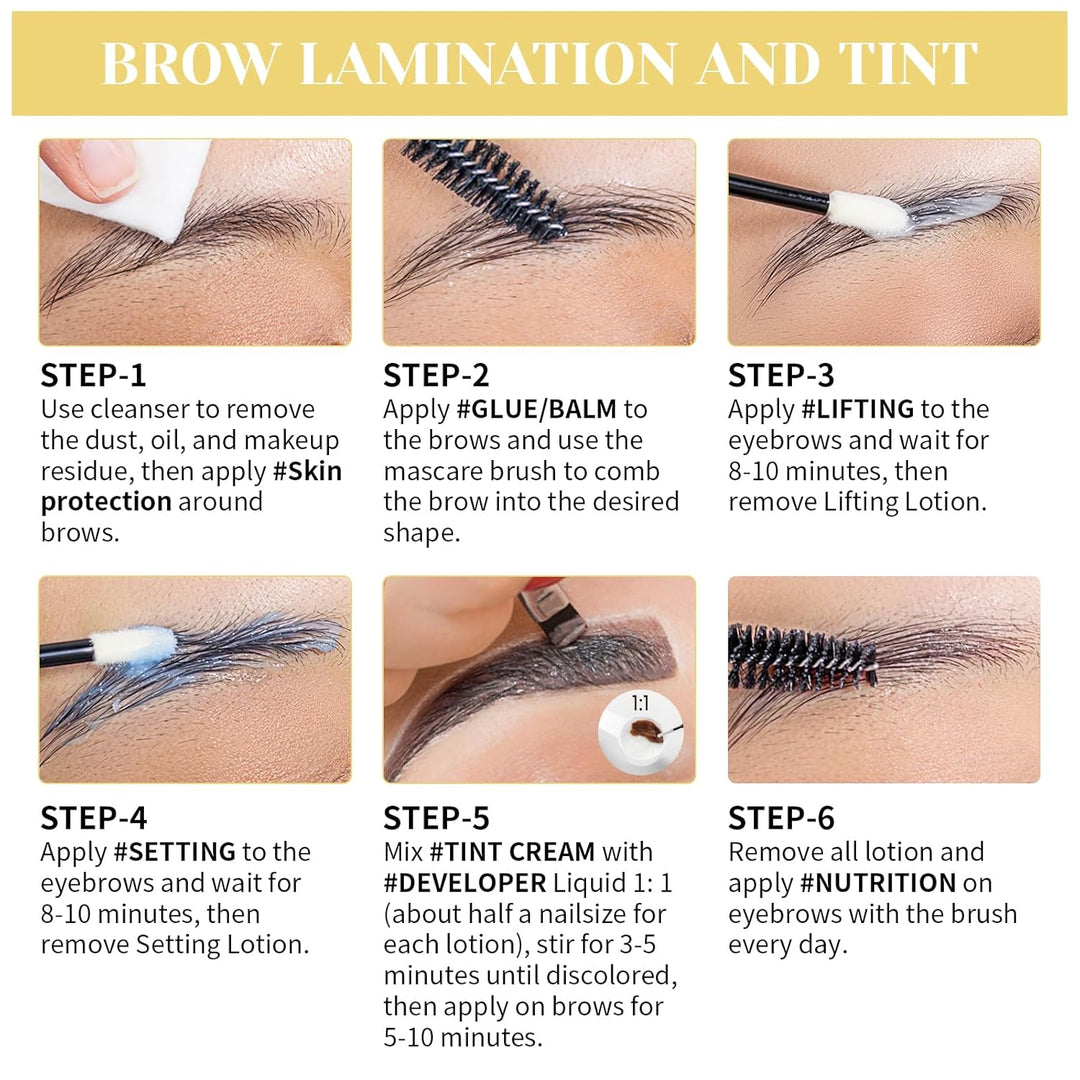 BROW LAMINATION AND TINT

STEP-1
Use cleanser to remove the dust, oil, and makeup residue, then apply #Skin protection around brows.

STEP-2
Apply #GLUE/BALM to the brows and use the mascare brush to comb the brow into the desired shape.

STEP-3
Apply #LIFTING to the eyebrows and wait for 8-10 minutes, then remove Lifting Lotion.

STEP-4
Apply #SETTING to the eyebrows and wait for 8-10 minutes, then remove Setting Lotion.

1:1

STEP-5
Mix #TINT CREAM with #DEVELOPER Liquid 1: 1 (about half a nailsize for each lotion), stir for 3-5 minutes until discolored, then apply on brows for 5-10 minutes.

STEP-6
Remove all lotion and apply #NUTRITION on eyebrows with the brush every day.