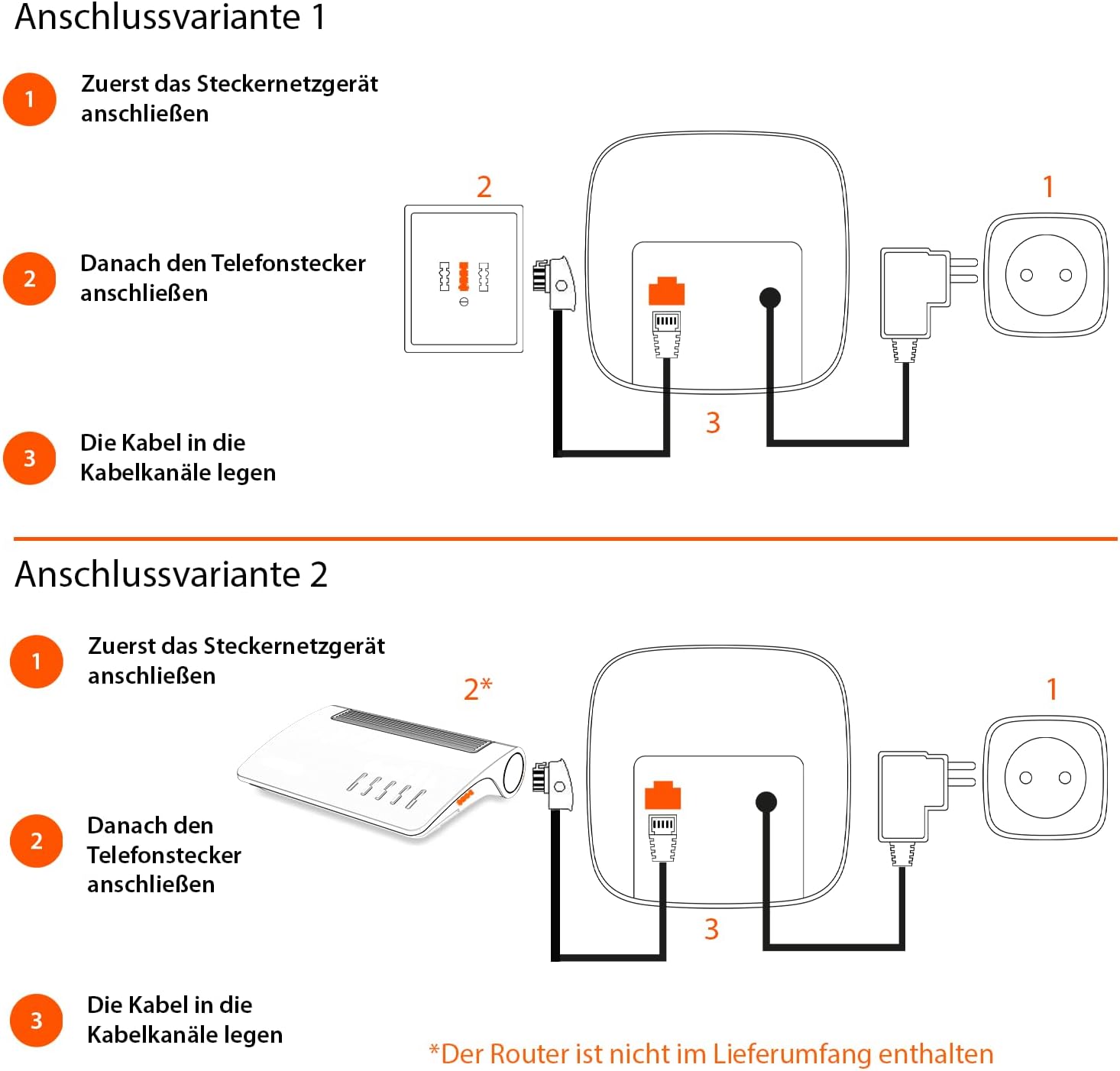 Anschlussvariante 1

1 Zuerst das Steckernetzgerät anschließen

2 Danach den Telefonstecker anschließen

3 Die Kabel in die Kabelkanäle legen

2

1

3

Anschlussvariante 2

1 Zuerst das Steckernetzgerät anschließen

2 Danach den Telefonstecker anschließen

3 Die Kabel in die Kabelkanäle legen

2*

1

3

*Der Router ist nicht im Lieferumfang enthalten