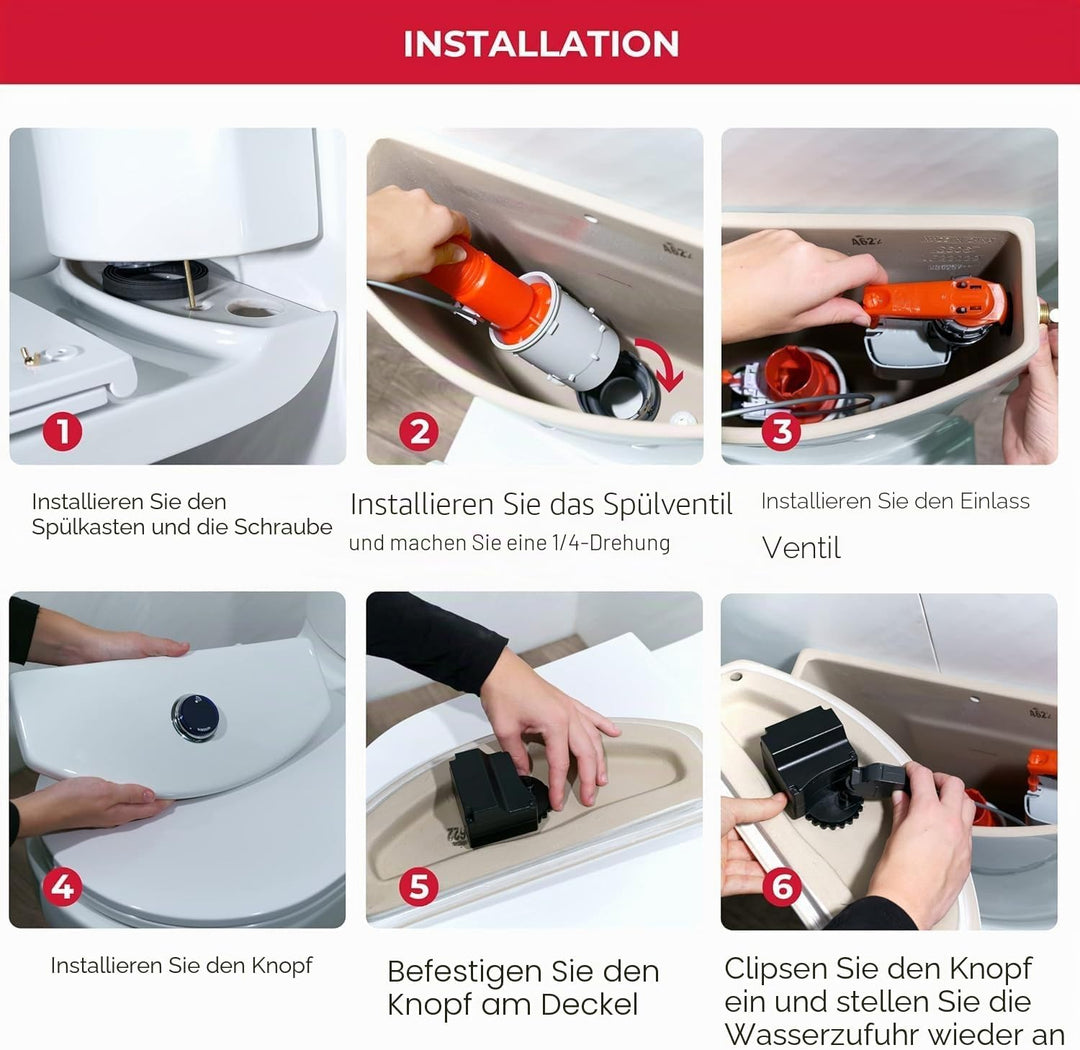 INSTALLATION

1

Installieren Sie den Spülkasten und die Schraube

2

Installieren Sie das Spülventil

und machen Sie eine 1/4-Drehung

3

Installieren Sie den Einlass

Ventil

4

Installieren Sie den Knopf

5

Befestigen Sie den Knopf am Deckel

6

Clipsen Sie den Knopf ein und stellen Sie die Wasserzufuhr wieder an