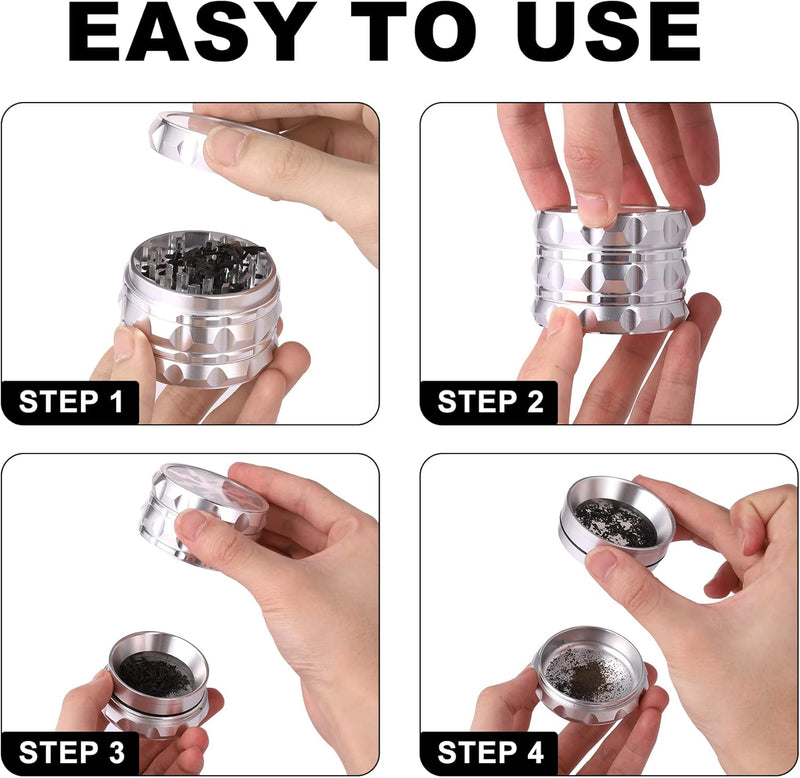 EASY TO USE

STEP 1

STEP 2

STEP 3

STEP 4