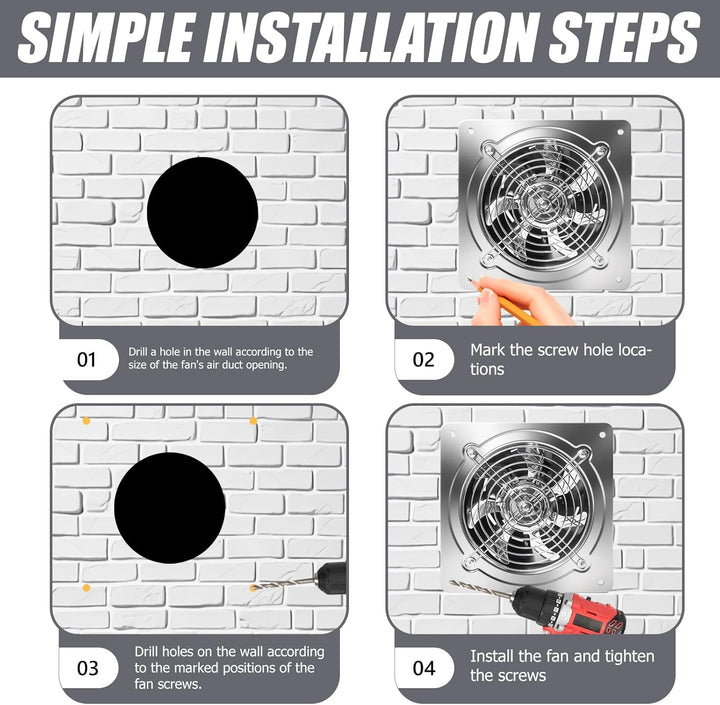 SIMPLE INSTALLATION STEPS

01
Drill a hole in the wall according to the size of the fan's air duct opening.

02
Mark the screw hole locations

03
Drill holes on the wall according to the marked positions of the fan screws.

04
Install the fan and tighten the screws