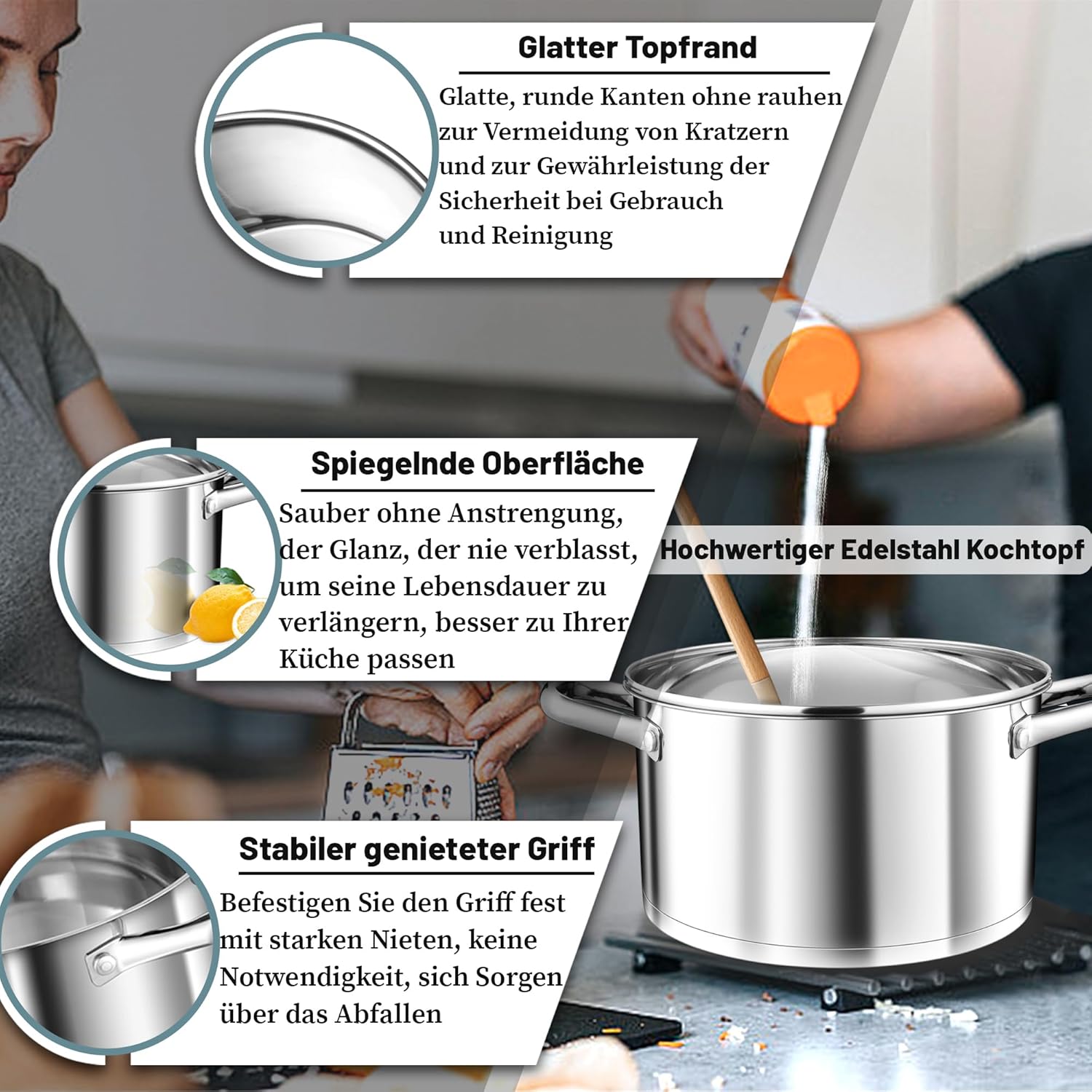 Glatter Topfrand

Glatte, runde Kanten ohne rauhen zur Vermeidung von Kratzern und zur Gewährleistung der Sicherheit bei Gebrauch und Reinigung

Spiegelnde Oberfläche

Sauber ohne Anstrengung, der Glanz, der nie verblasst, um seine Lebensdauer zu verlängern, besser zu Ihrer Küche passen

Hochwertiger Edelstahl Kochtopf

Stabiler genieteter Griff

Befestigen Sie den Griff fest mit starken Nieten, keine Notwendigkeit, sich Sorgen über das Abfallen