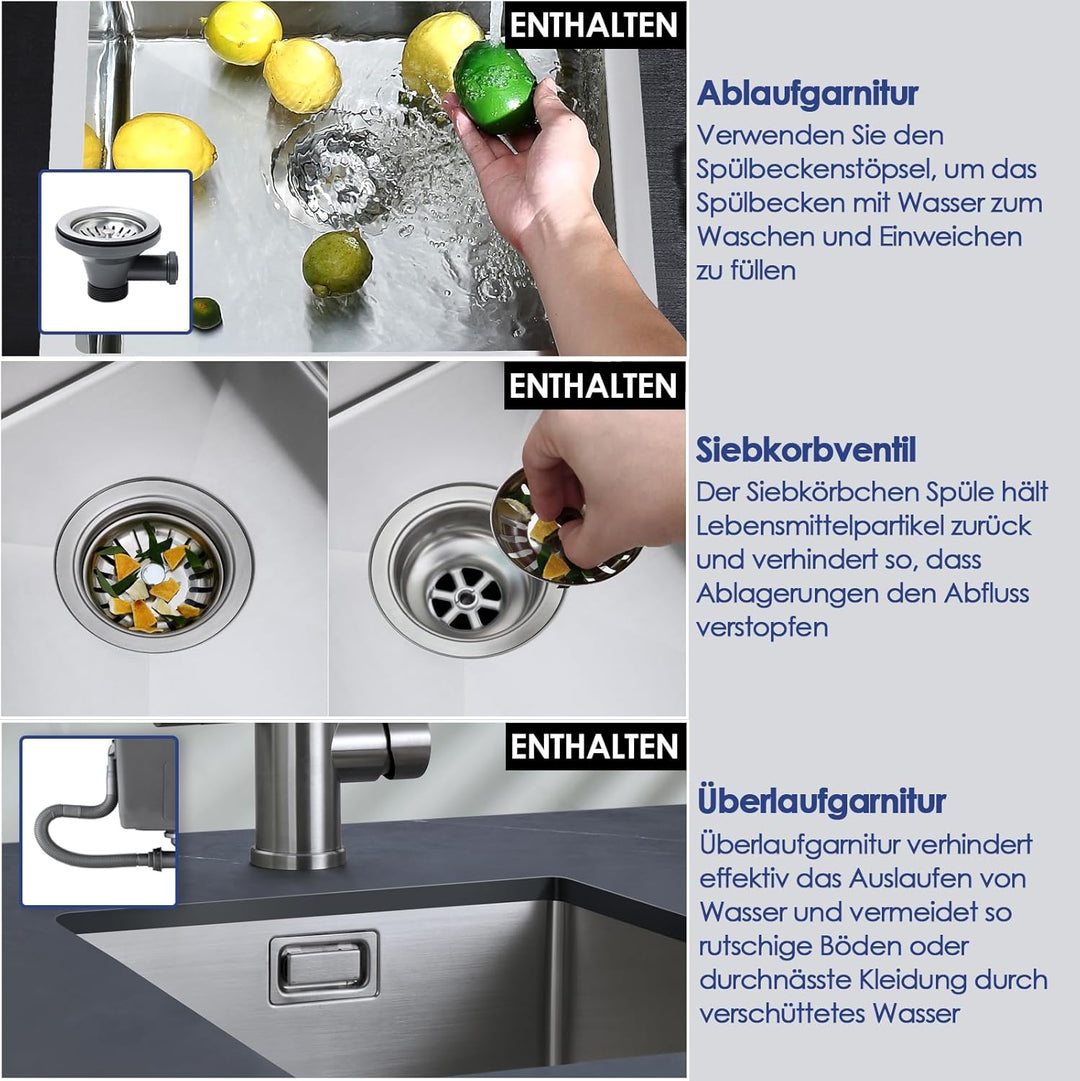 ENTHALTEN

Ablaufgarnitur

Verwenden Sie den Spülbeckenstöpsel, um das Spülbecken mit Wasser zum Waschen und Einweichen zu füllen

ENTHALTEN

Siebkorbventil

Der Siebkörbchen Spüle hält Lebensmittelpartikel zurück und verhindert so, dass Ablagerungen den Abfluss verstopfen

ENTHALTEN

Überlaufgarnitur

Überlaufgarnitur verhindert effektiv das Auslaufen von Wasser und vermeidet so rutschige Böden oder durchnässte Kleidung durch verschüttetes Wasser