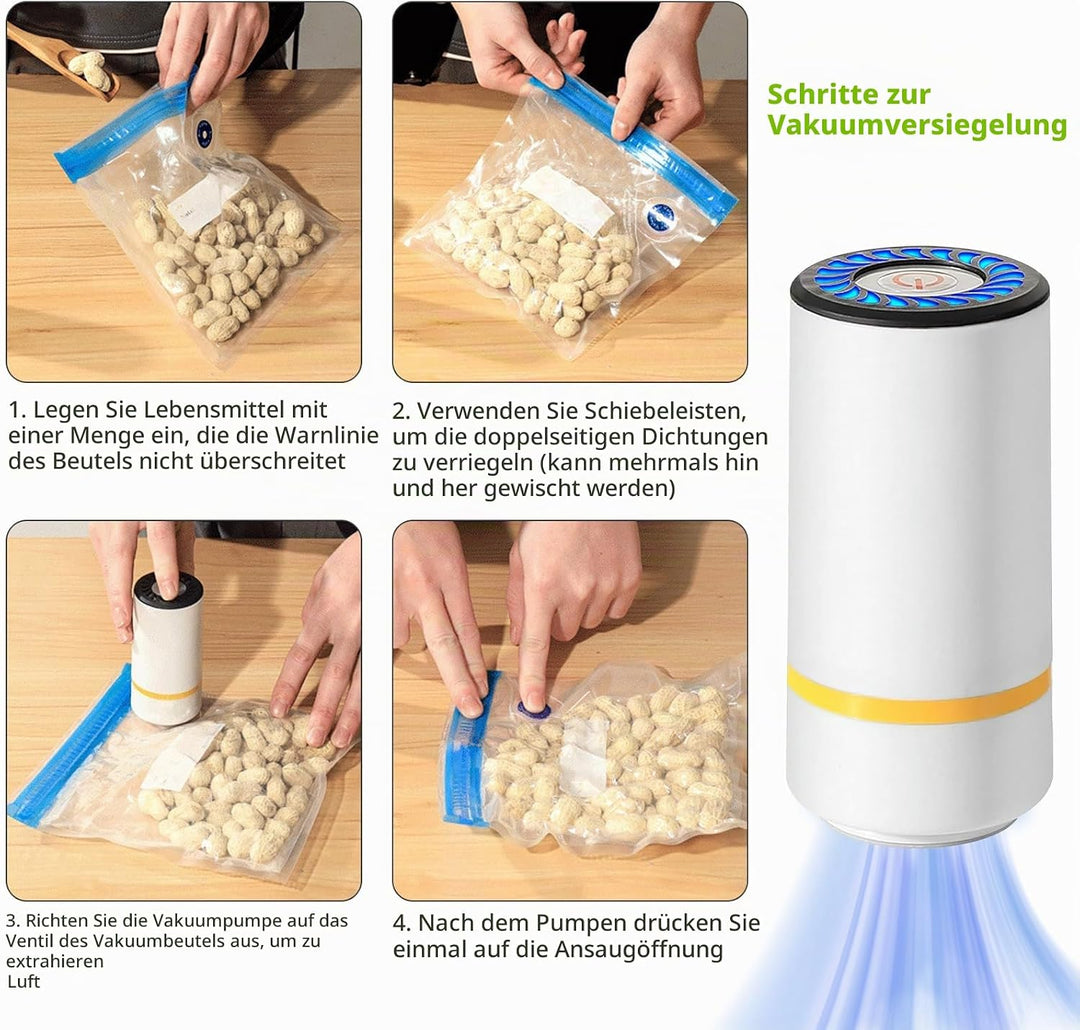 Schritte zur Vakuumversiegelung

1. Legen Sie Lebensmittel mit einer Menge ein, die die Warnlinie des Beutels nicht überschreitet

2. Verwenden Sie Schiebeleisten, um die doppelseitigen Dichtungen zu verriegeln (kann mehrmals hin und her gewischt werden)

3. Richten Sie die Vakuumpumpe auf das Ventil des Vakuumbeutels aus, um zu extrahieren Luft

4. Nach dem Pumpen drücken Sie einmal auf die Ansaugöffnung