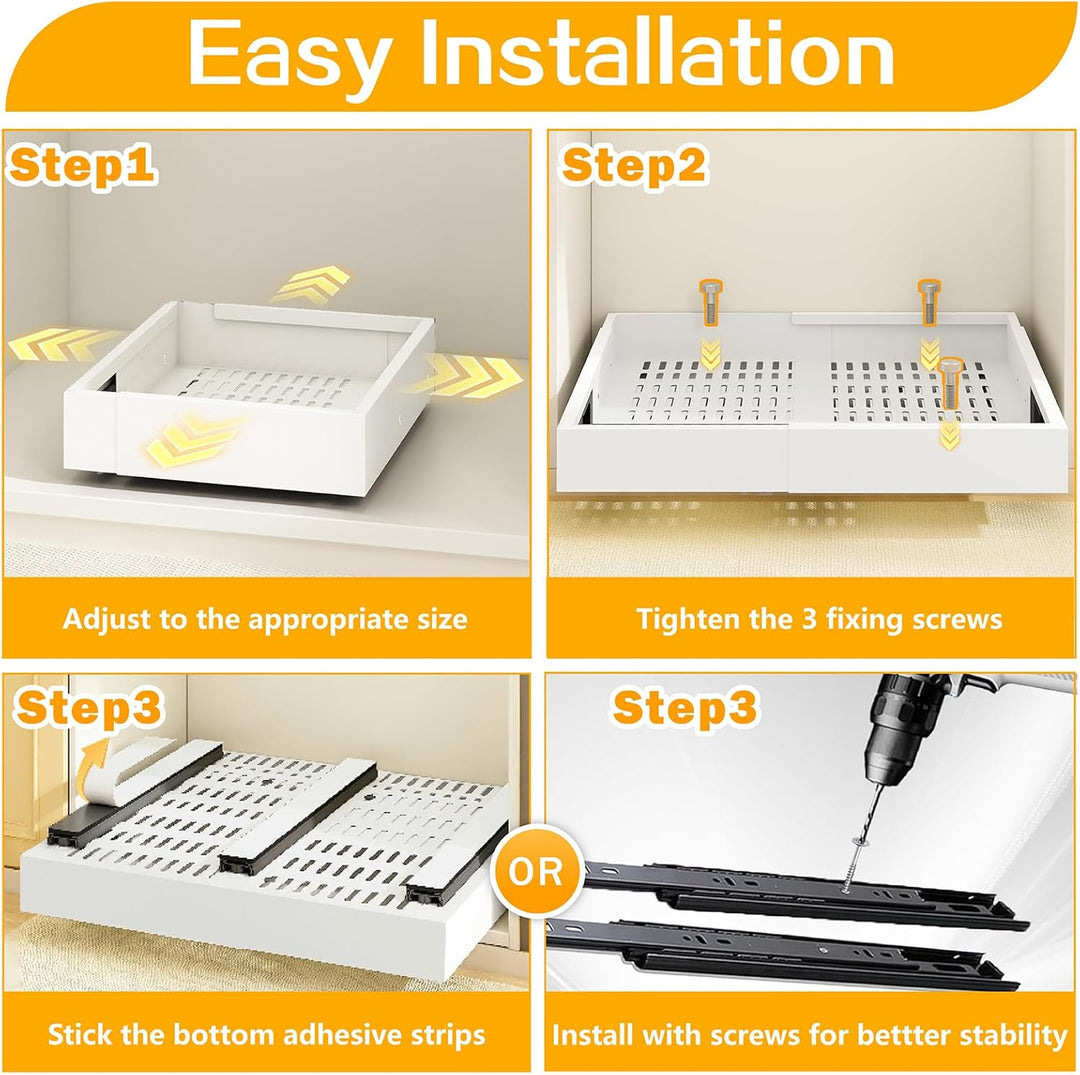 Easy Installation

Step1

Adjust to the appropriate size

Step2

Tighten the 3 fixing screws

Step3

Stick the bottom adhesive strips

OR

Step3

Install with screws for bettter stability