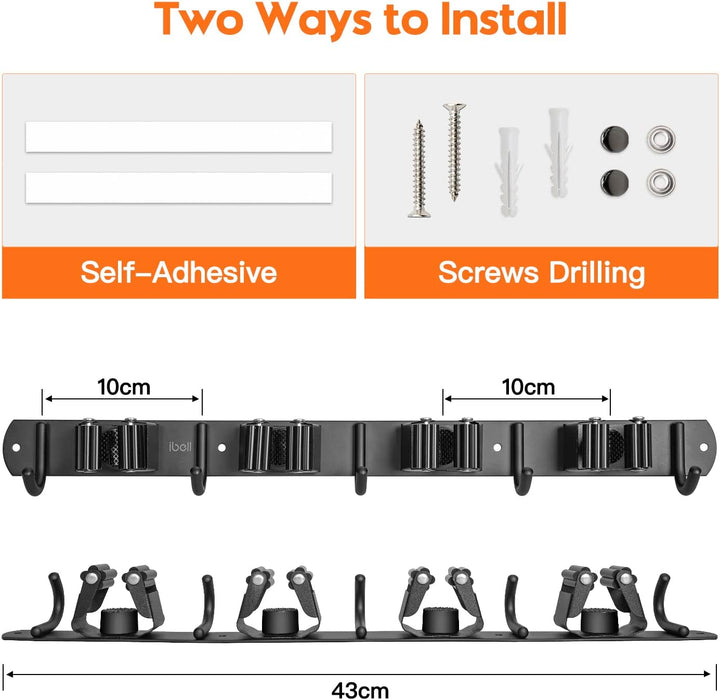 Two Ways to Install

Self-Adhesive

Screws Drilling

10cm

10cm

ibell

43cm