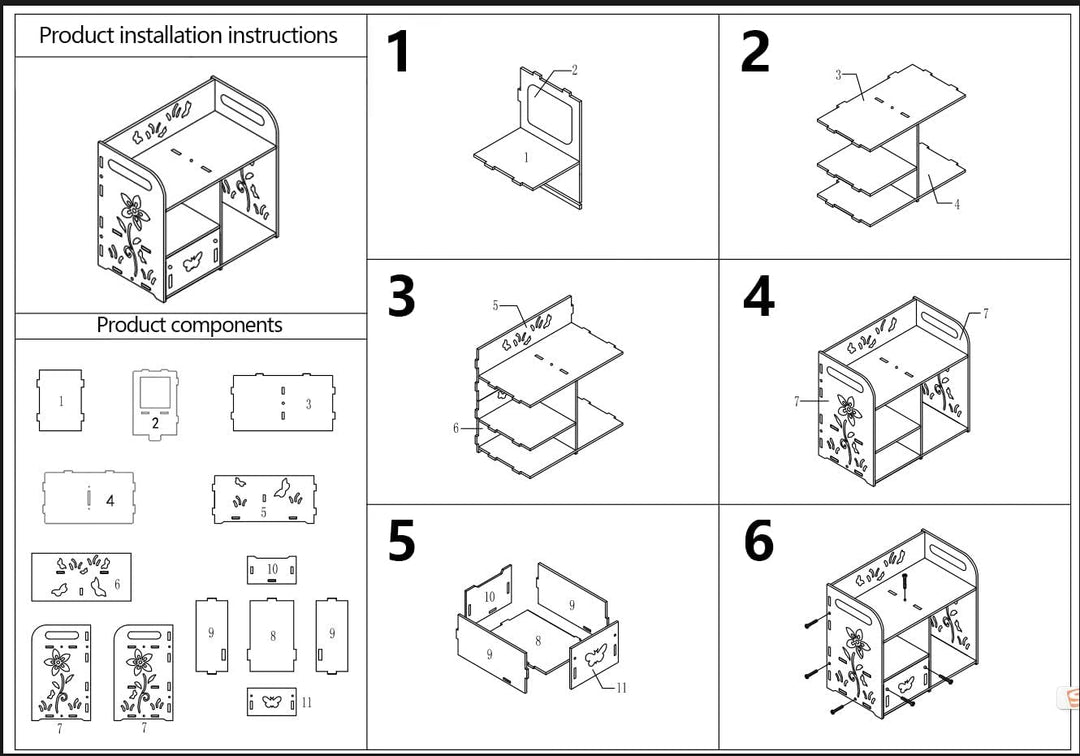 Product installation instructions

Product components

1 2 3 4 5 6 10 9 8 9 11 7 7

1
2
1

2
3
4

3
5
6

4
7
7

5
10
9
8
9
11

6