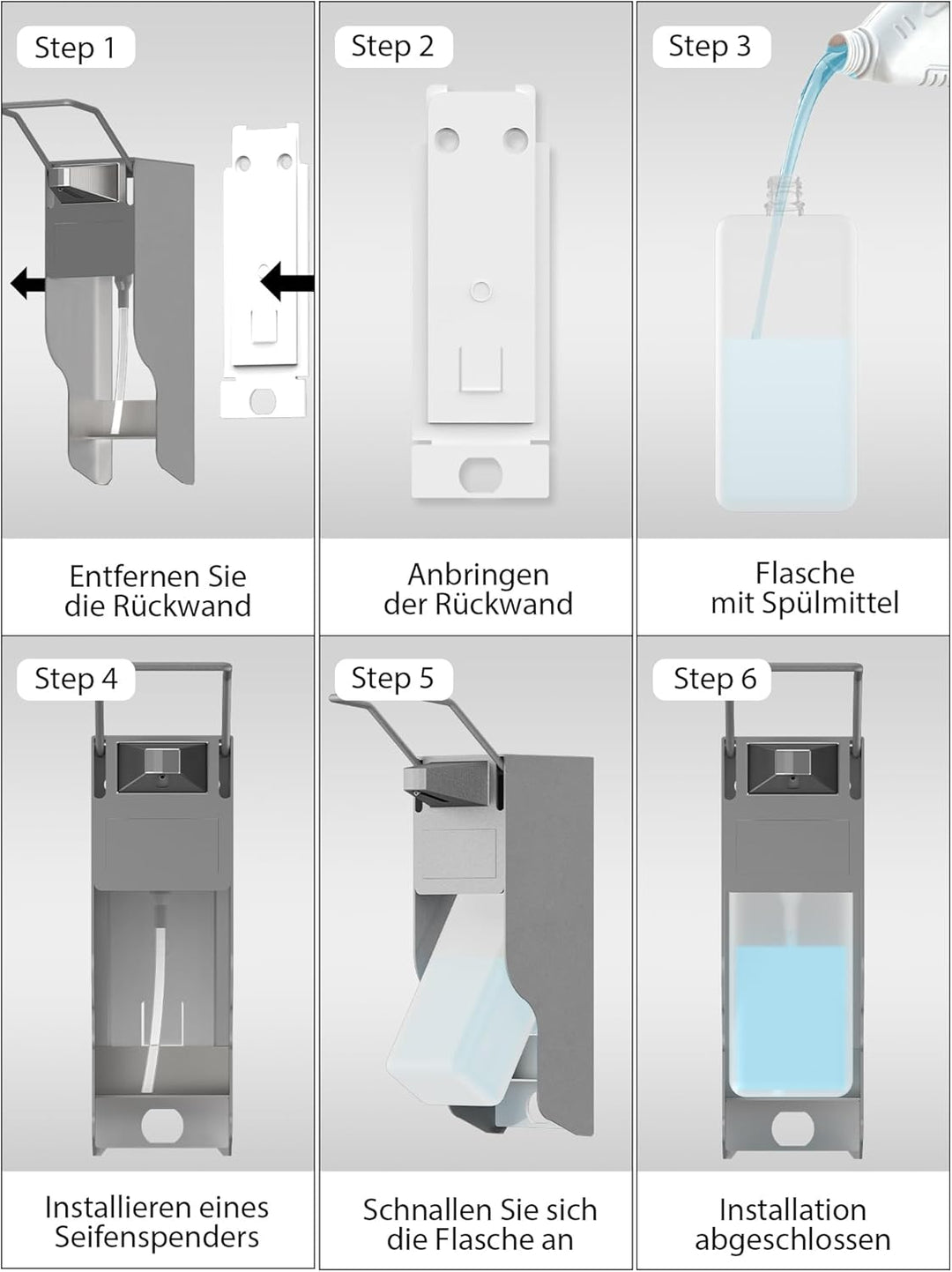 Step 1

Entfernen Sie die Rückwand

Step 2

Anbringen der Rückwand

Step 3

Flasche mit Spülmittel

Step 4

Installieren eines Seifenspenders

Step 5

Schnallen Sie sich die Flasche an

Step 6

Installation abgeschlossen