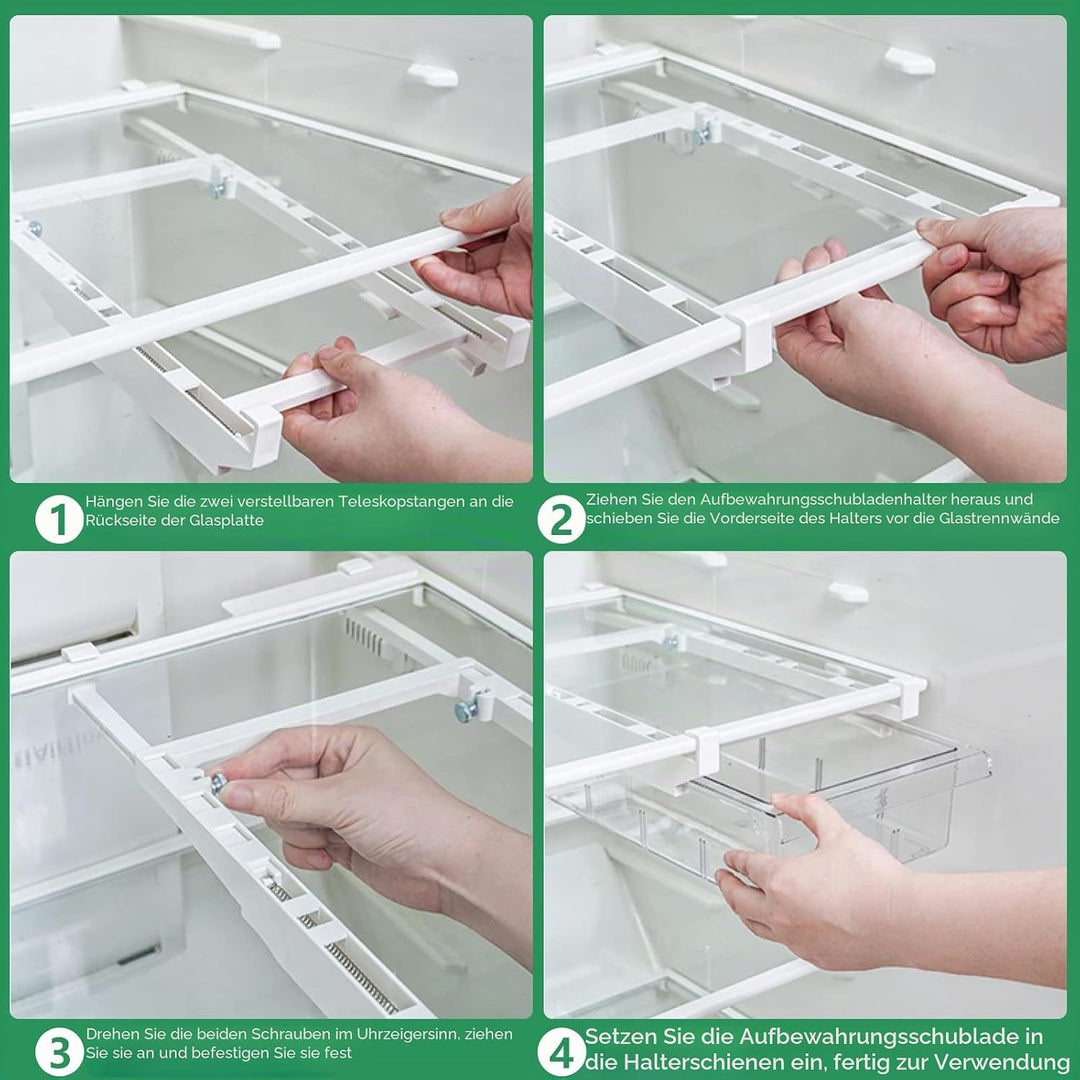 1 Hängen Sie die zwei verstellbaren Teleskopstangen an die Rückseite der Glasplatte

2 Ziehen Sie den Aufbewahrungsschubladenhalter heraus und schieben Sie die Vorderseite des Halters vor die Glastrennwände

3 Drehen Sie die beiden Schrauben im Uhrzeigersinn, ziehen Sie sie an und befestigen Sie sie fest

4 Setzen Sie die Aufbewahrungsschublade in die Halterschienen ein, fertig zur Verwendung