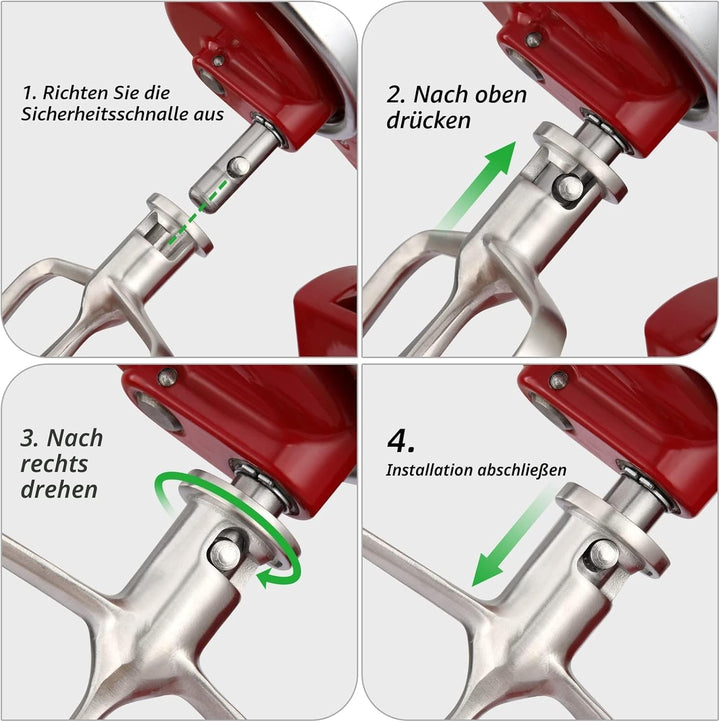 1. Richten Sie die Sicherheitsschnalle aus

2. Nach oben drücken

3. Nach rechts drehen

4.

Installation abschließen