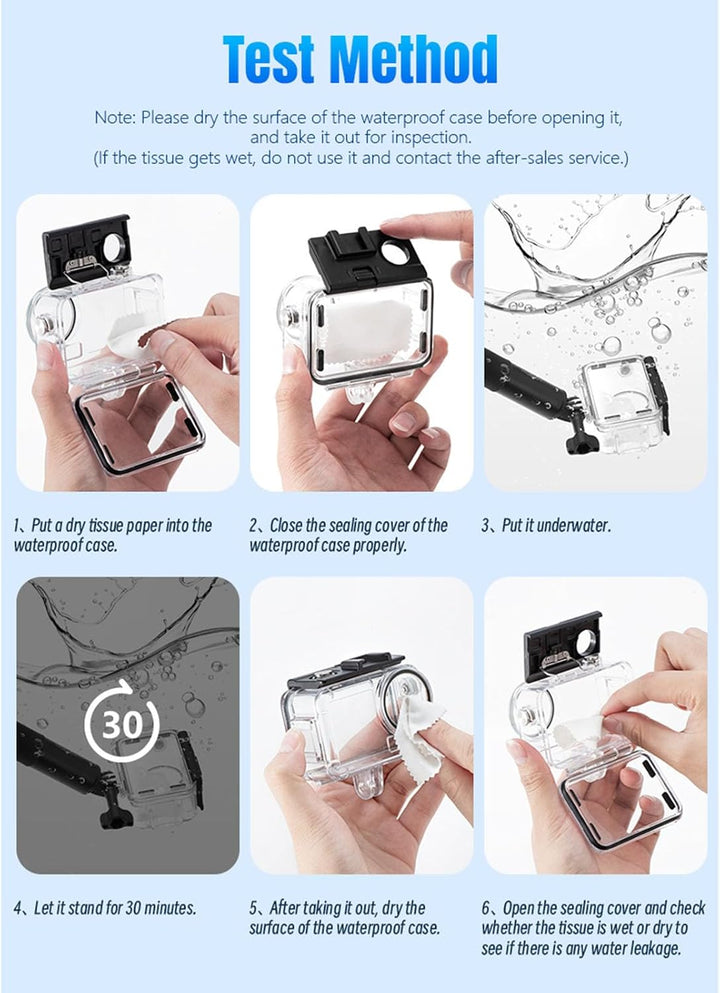 Test Method

Note: Please dry the surface of the waterproof case before opening it, and take it out for inspection.
(If the tissue gets wet, do not use it and contact the after-sales service.)

1、Put a dry tissue paper into the waterproof case.

2、Close the sealing cover of the waterproof case properly.

3、Put it underwater.

30

4、Let it stand for 30 minutes.

5、After taking it out, dry the surface of the waterproof case.

6、Open the sealing cover and check whether the tissue is wet or dry to see if there is any water leakage.