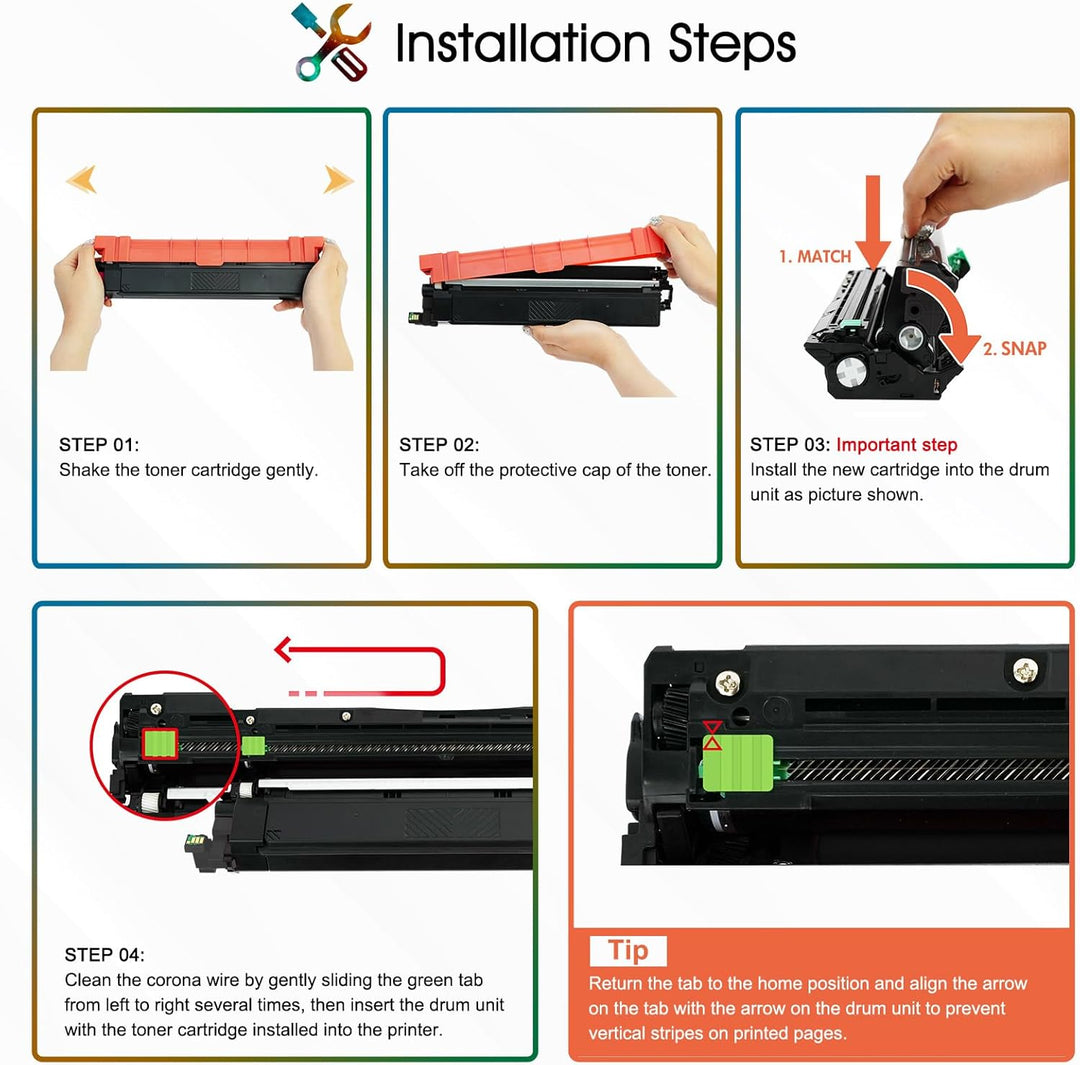 Installation Steps

STEP 01:
Shake the toner cartridge gently.

STEP 02:
Take off the protective cap of the toner.

1. MATCH
2. SNAP

STEP 03: Important step
Install the new cartridge into the drum unit as picture shown.

STEP 04:
Clean the corona wire by gently sliding the green tab from left to right several times, then insert the drum unit with the toner cartridge installed into the printer.

Tip
Return the tab to the home position and align the arrow on the tab with the arrow on the drum unit to prevent vertical stripes on printed pages.