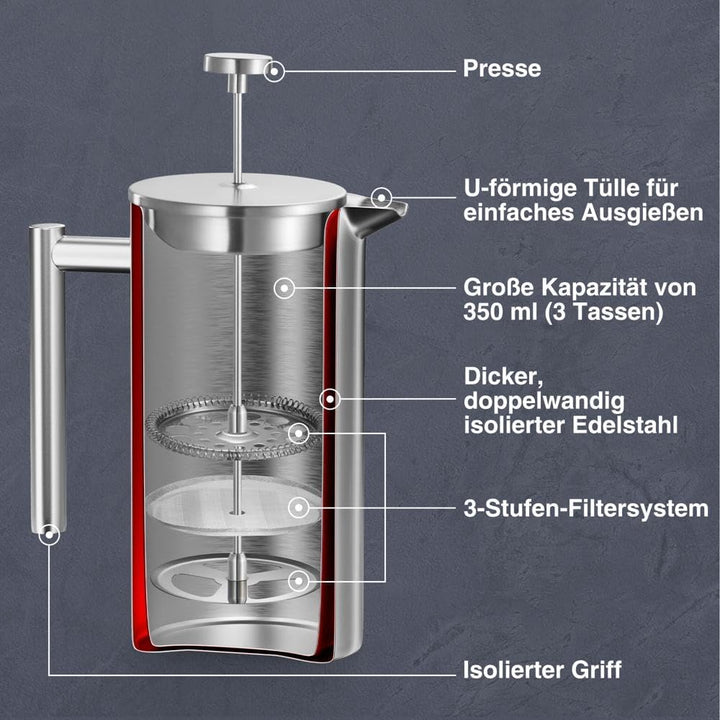 Presse

U-förmige Tülle für einfaches Ausgießen

Große Kapazität von 350 ml (3 Tassen)

Dicker, doppelwandig isolierter Edelstahl

3-Stufen-Filtersystem

Isolierter Griff