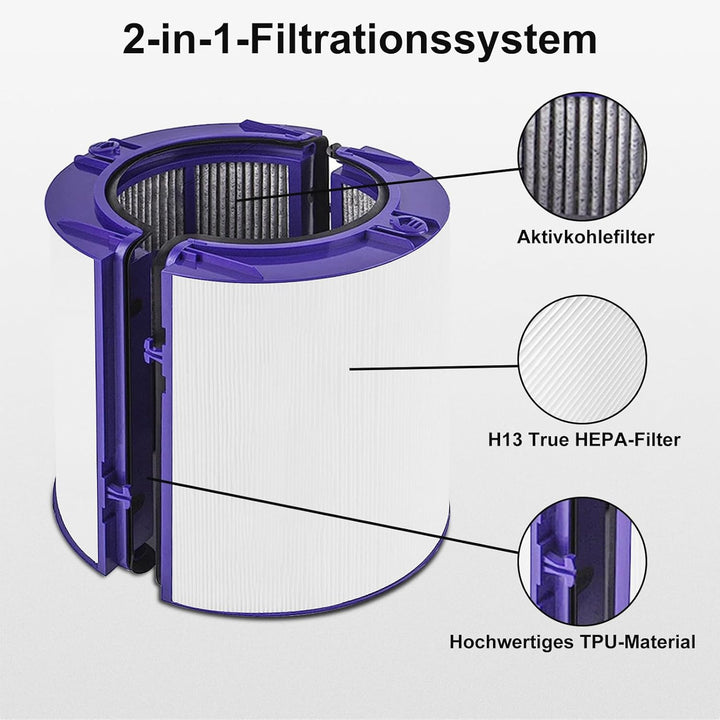 2-in-1-Filtrationssystem

Aktivkohlefilter

H13 True HEPA-Filter

Hochwertiges TPU-Material