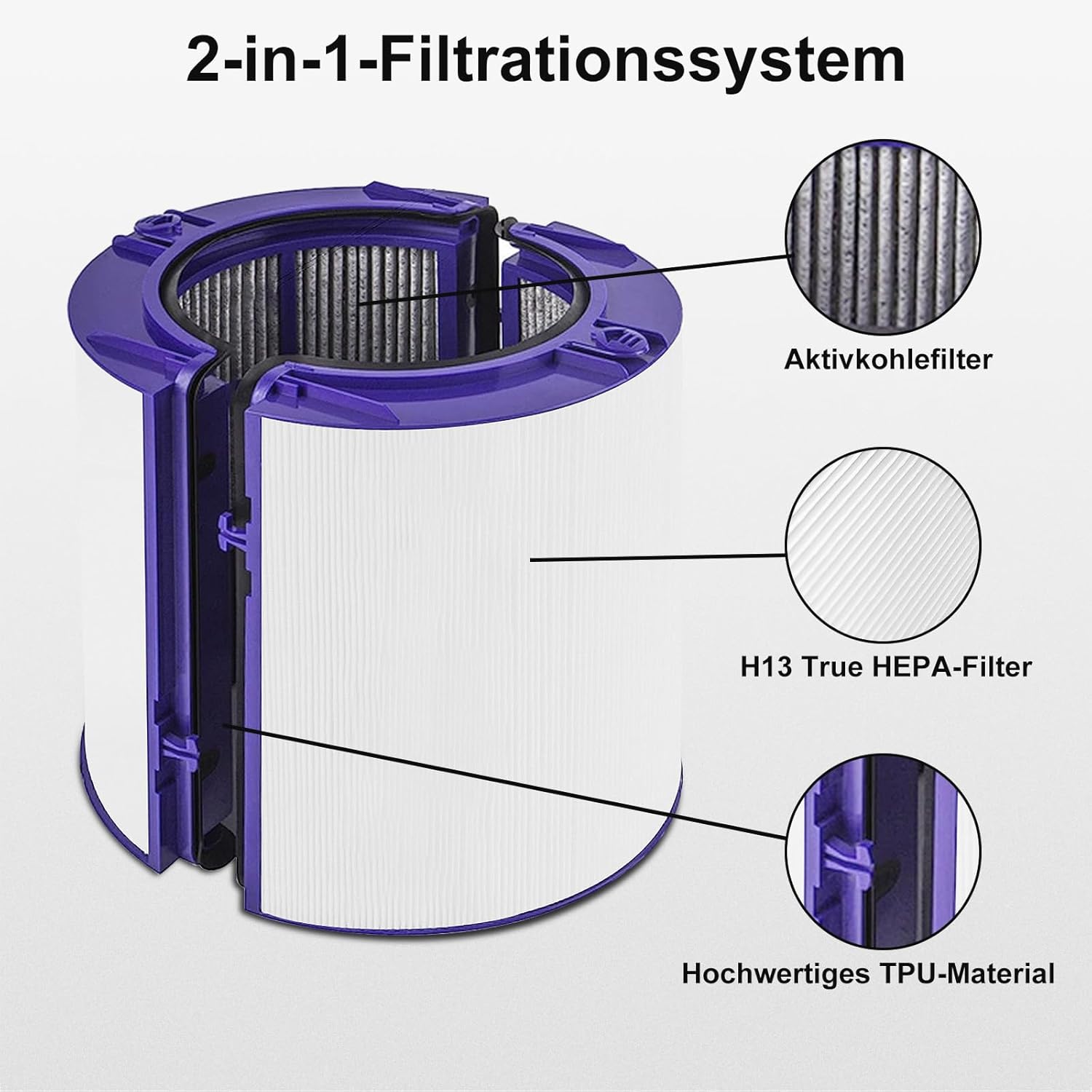 2-in-1-Filtrationssystem

Aktivkohlefilter

H13 True HEPA-Filter

Hochwertiges TPU-Material