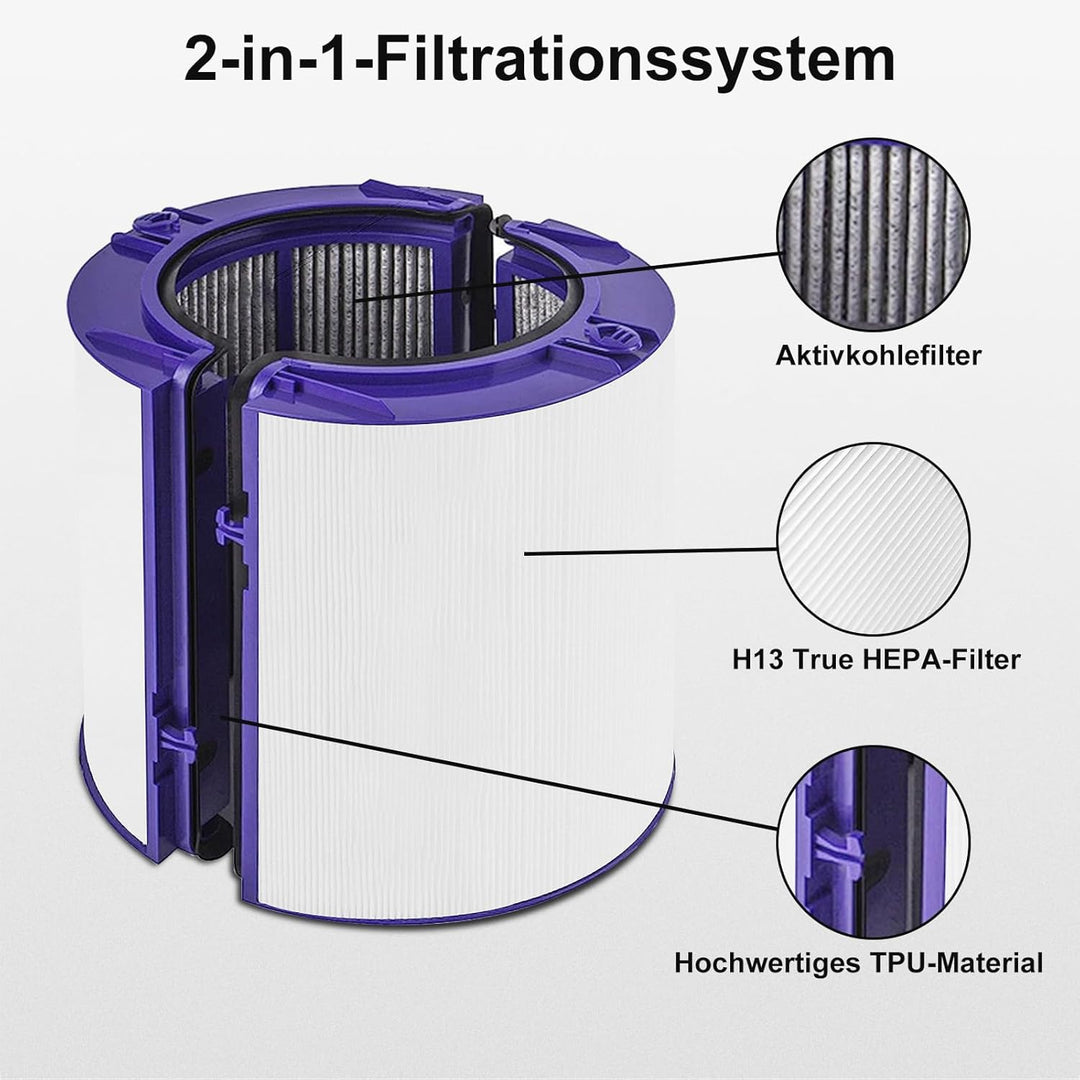 2-in-1-Filtrationssystem

Aktivkohlefilter

H13 True HEPA-Filter

Hochwertiges TPU-Material