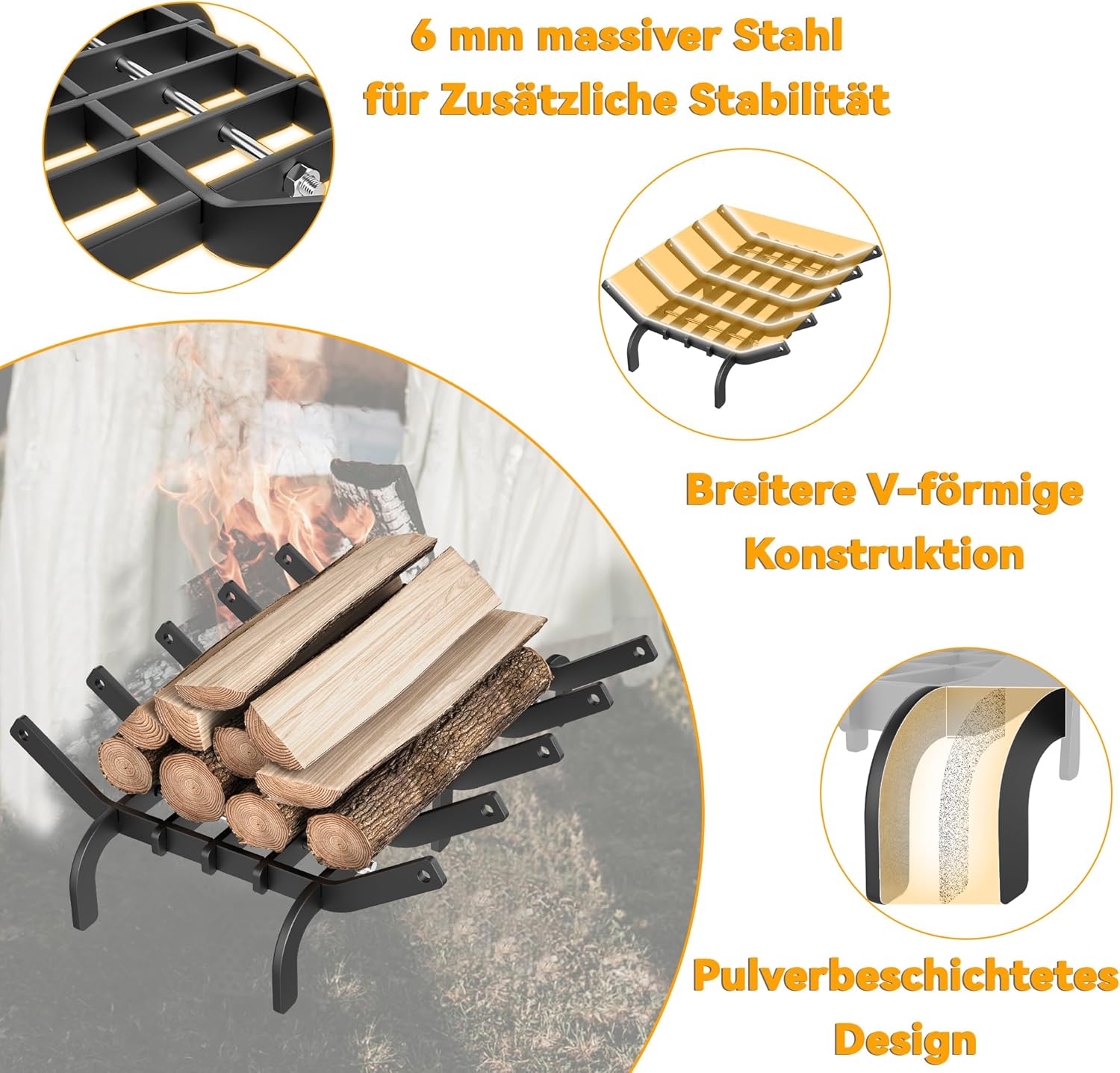 6 mm massiver Stahl
für Zusätzliche Stabilität

Breitere V-förmige
Konstruktion

Pulverbeschichtetes
Design