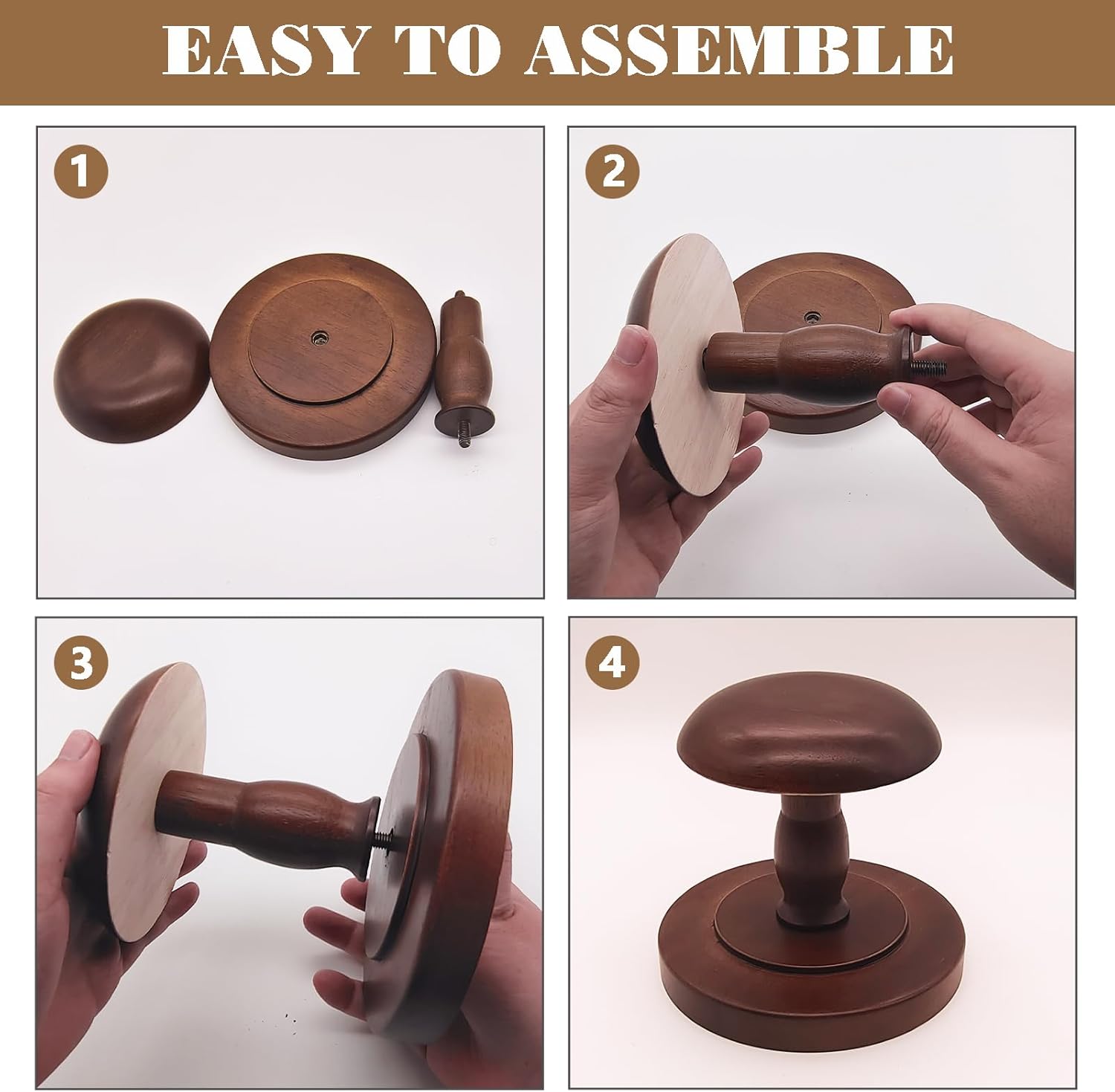 EASY TO ASSEMBLE

1

2

3

4