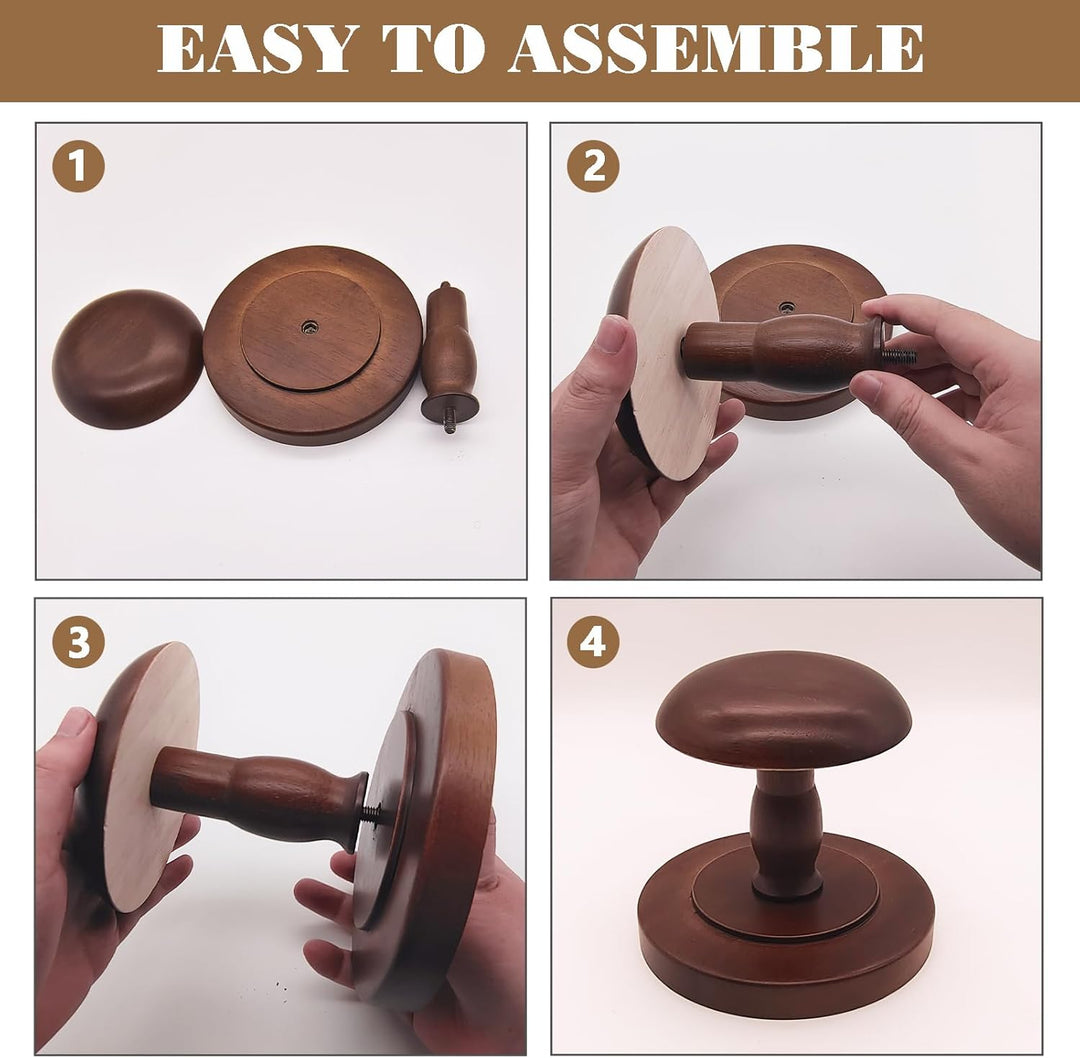 EASY TO ASSEMBLE

1

2

3

4