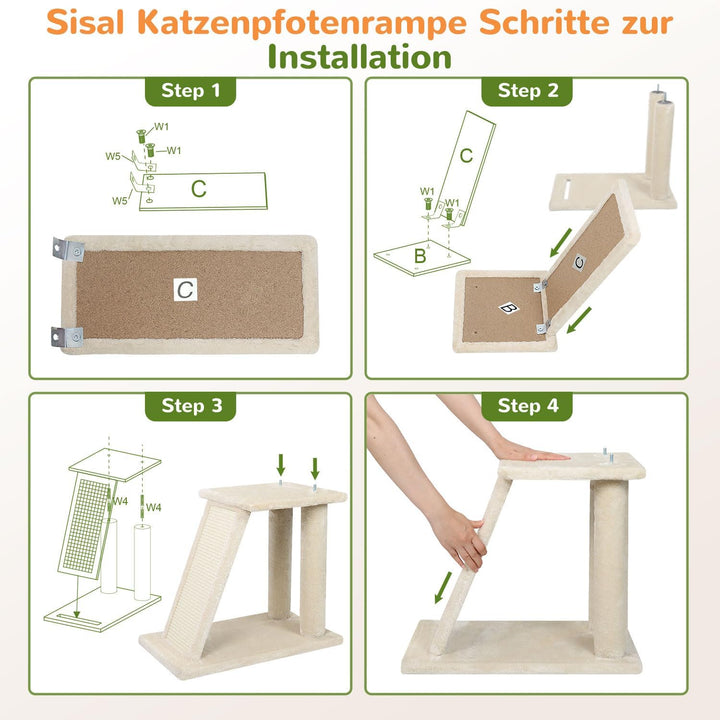 Sisal Katzenpfotenrampe Schritte zur Installation

Step 1

W1
W1
W5
W5
C

C

Step 2

C
W1
W1
B

C
B

Step 3

W4
W4

Step 4