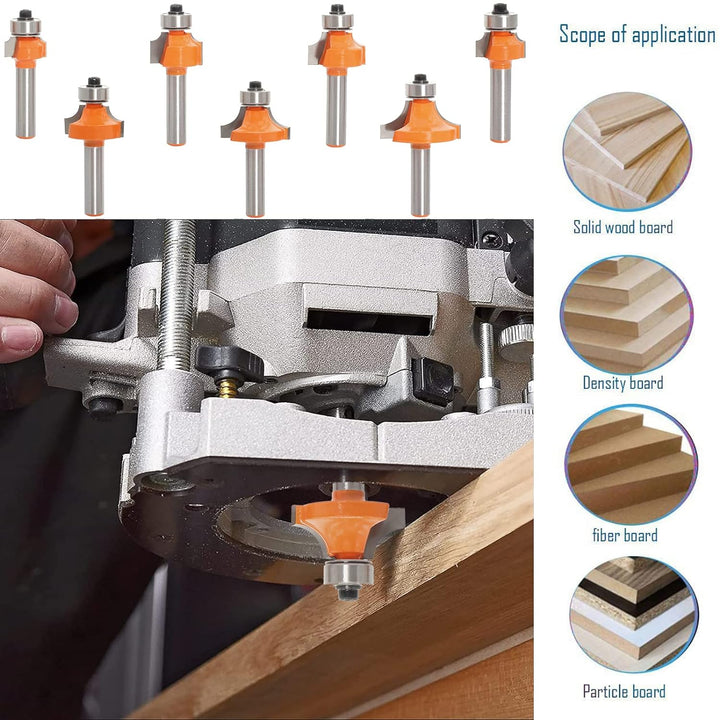 Scope of application

Solid wood board

Density board

fiber board

Particle board