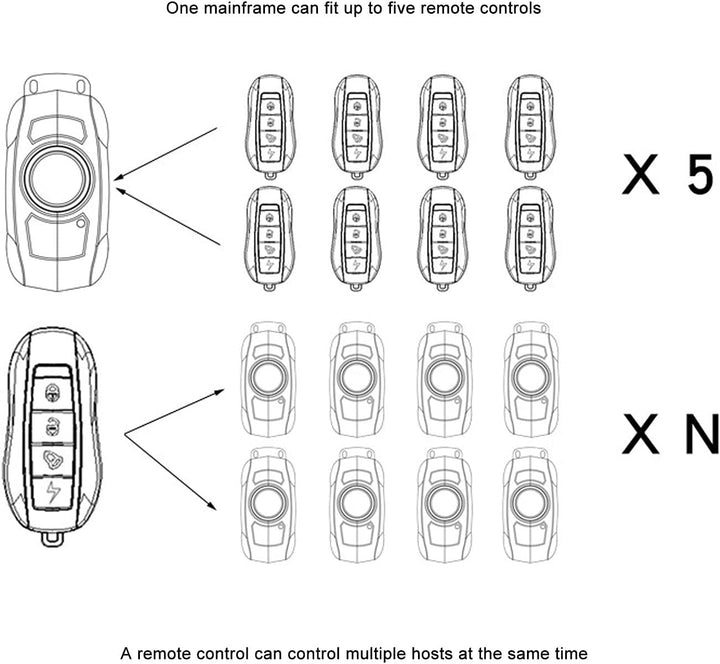 One mainframe can fit up to five remote controls

X 5

X N

A remote control can control multiple hosts at the same time