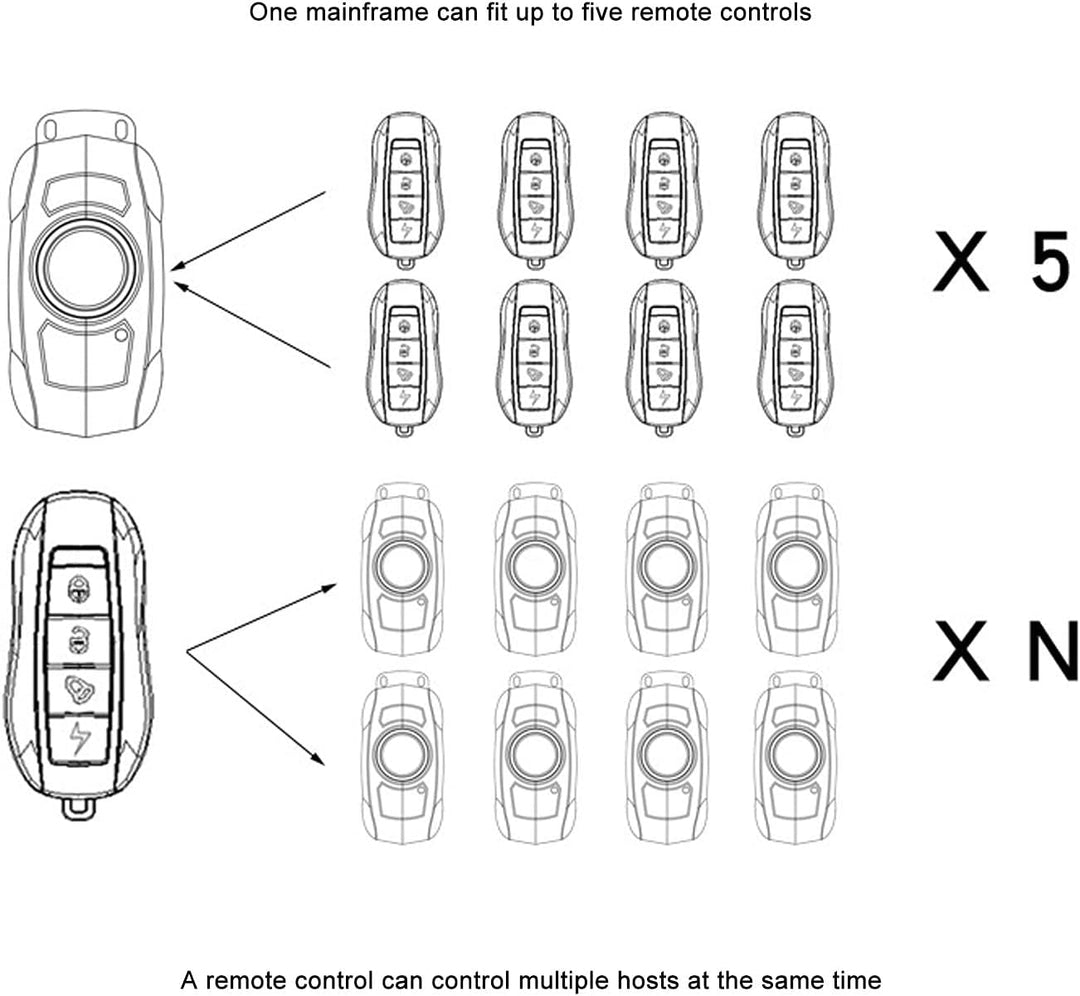 One mainframe can fit up to five remote controls

X 5

X N

A remote control can control multiple hosts at the same time