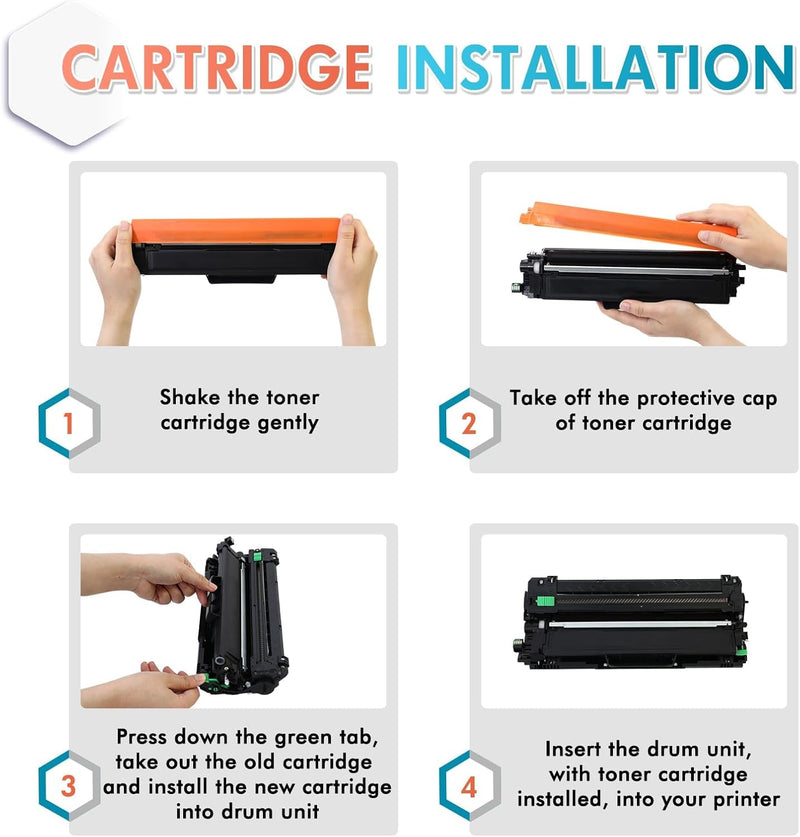 CARTRIDGE INSTALLATION

1
Shake the toner cartridge gently

2
Take off the protective cap of toner cartridge

3
Press down the green tab, take out the old cartridge and install the new cartridge into drum unit

4
Insert the drum unit, with toner cartridge installed, into your printer