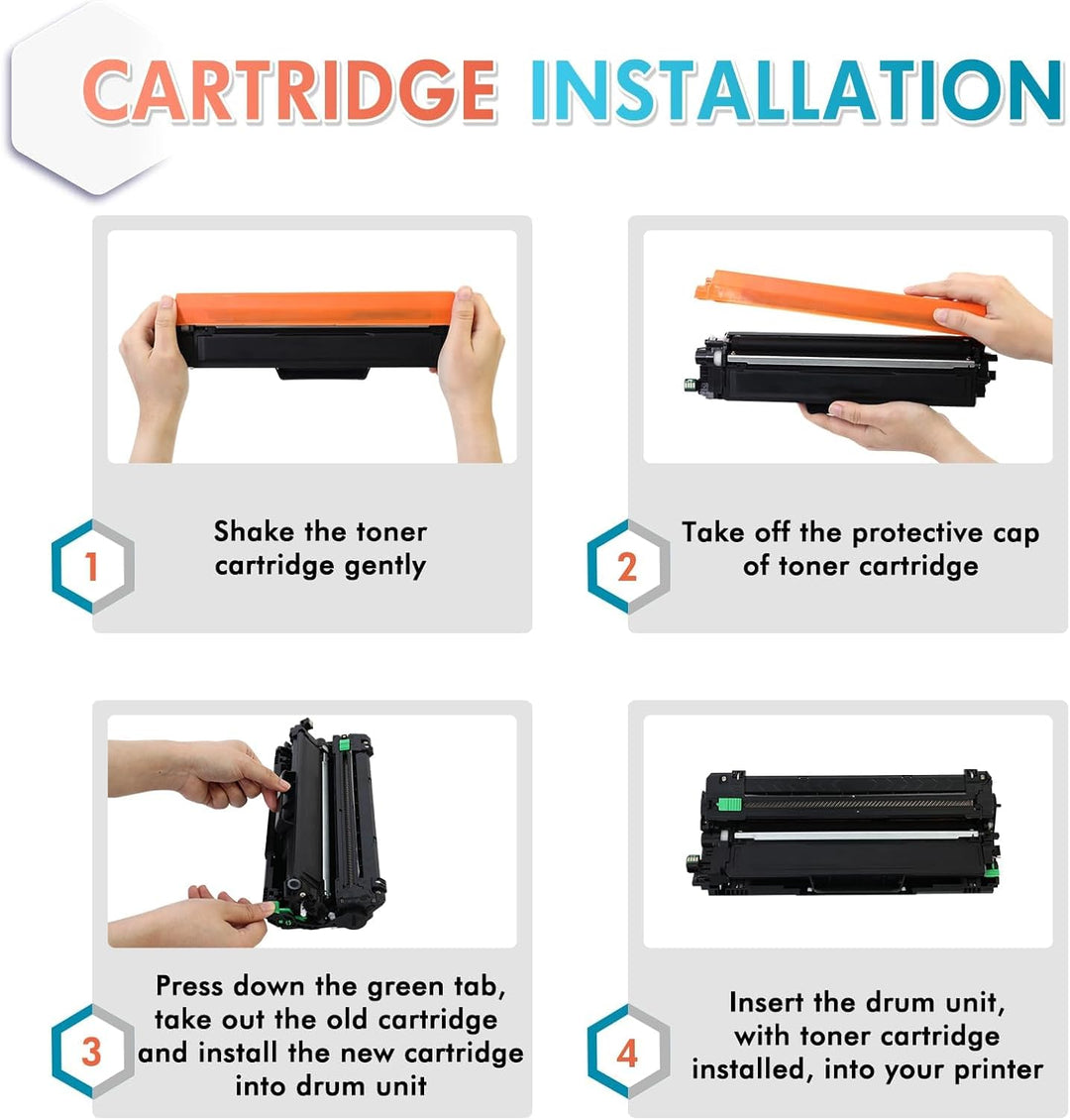 CARTRIDGE INSTALLATION

1
Shake the toner cartridge gently

2
Take off the protective cap of toner cartridge

3
Press down the green tab, take out the old cartridge and install the new cartridge into drum unit

4
Insert the drum unit, with toner cartridge installed, into your printer