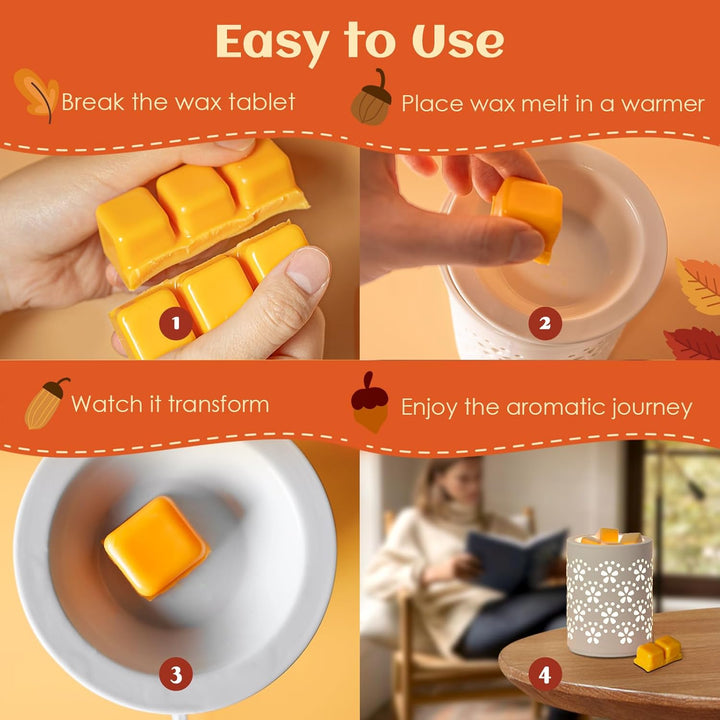 Easy to Use

Break the wax tablet

Place wax melt in a warmer

1

2

Watch it transform

Enjoy the aromatic journey

3

4