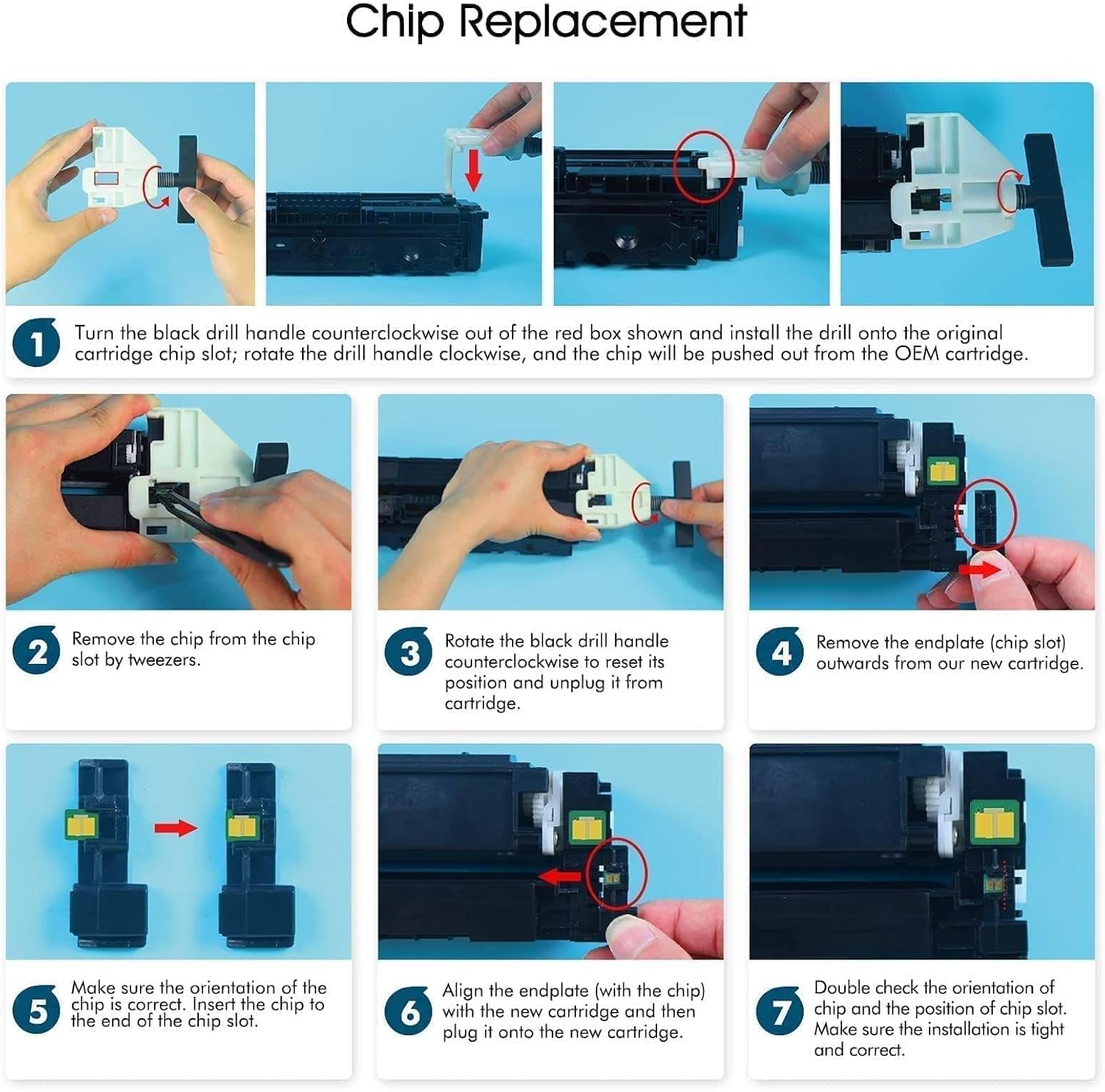 Chip Replacement

1 Turn the black drill handle counterclockwise out of the red box shown and install the drill onto the original cartridge chip slot; rotate the drill handle clockwise, and the chip will be pushed out from the OEM cartridge.

2 Remove the chip from the chip slot by tweezers.

3 Rotate the black drill handle counterclockwise to reset its position and unplug it from cartridge.

4 Remove the endplate (chip slot) outwards from our new cartridge.

5 Make sure the orientation of the chip is correct. Insert the chip to the end of the chip slot.

6 Align the endplate (with the chip) with the new cartridge and then plug it onto the new cartridge.

7 Double check the orientation of chip and the position of chip slot. Make sure the installation is tight and correct.