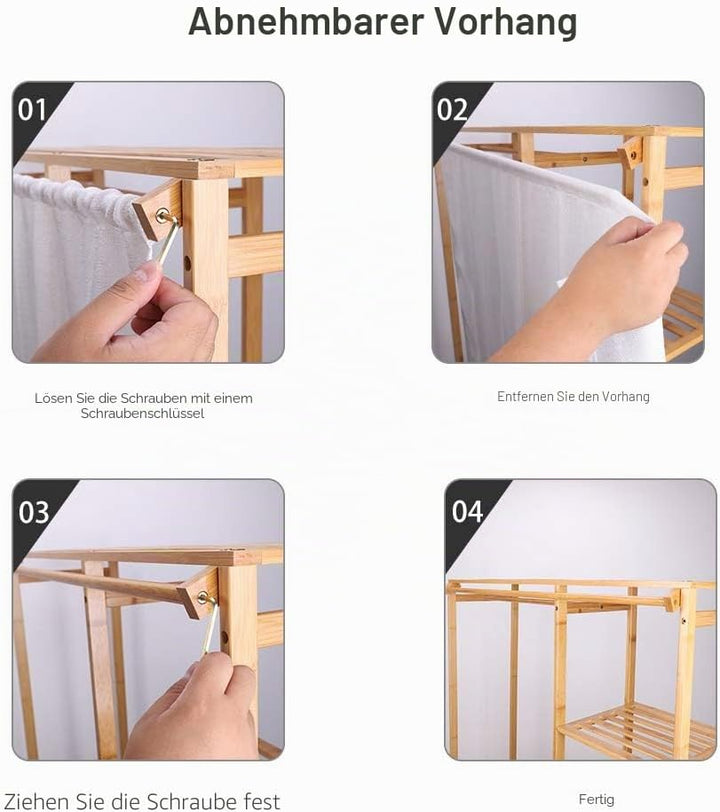 Abnehmbarer Vorhang

01

Lösen Sie die Schrauben mit einem Schraubenschlüssel

02

Entfernen Sie den Vorhang

03

Ziehen Sie die Schraube fest

04

Fertig