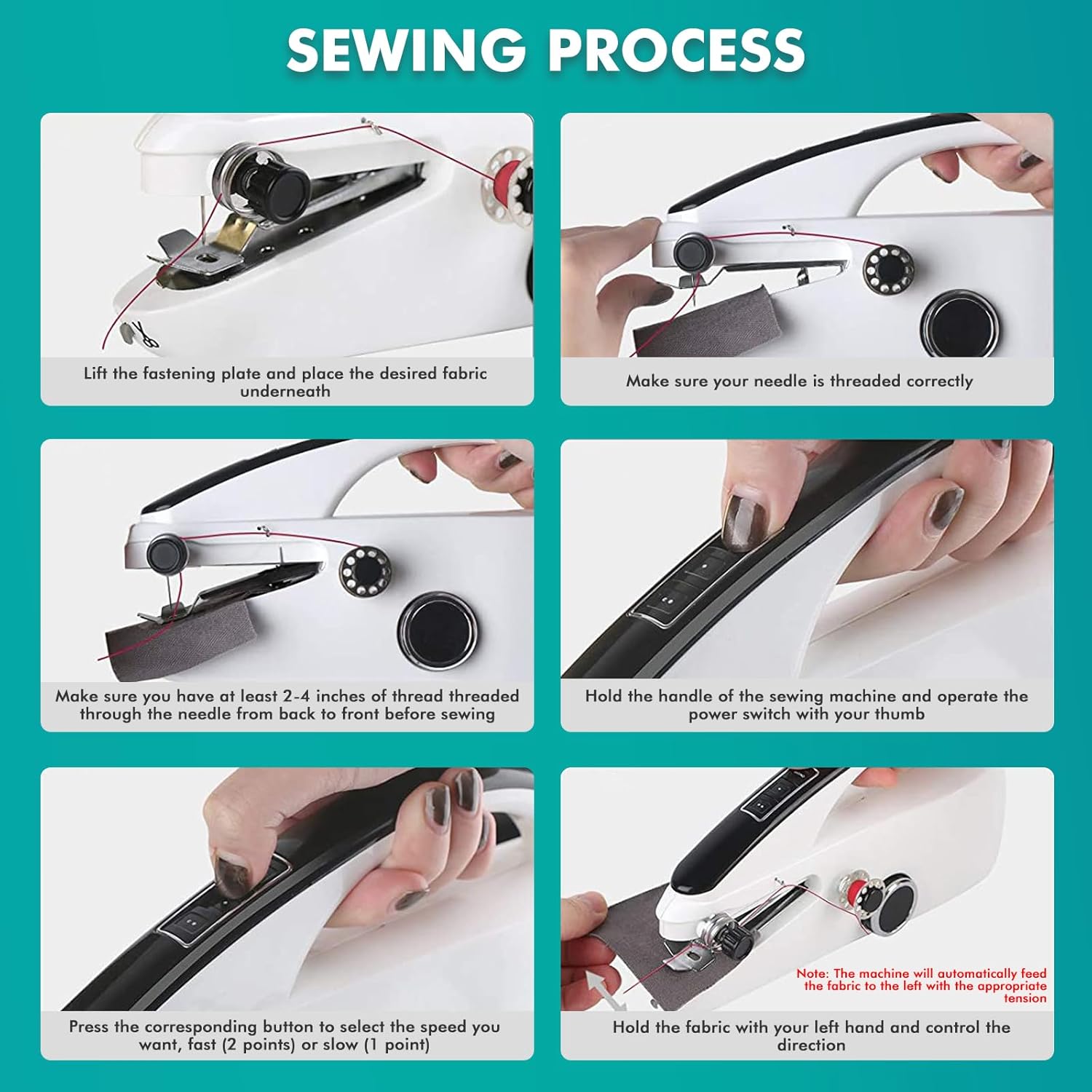 SEWING PROCESS

Lift the fastening plate and place the desired fabric underneath

Make sure your needle is threaded correctly

Make sure you have at least 2-4 inches of thread threaded through the needle from back to front before sewing

Hold the handle of the sewing machine and operate the power switch with your thumb

Press the corresponding button to select the speed you want, fast (2 points) or slow (1 point)

Note: The machine will automatically feed the fabric to the left with the appropriate tension

Hold the fabric with your left hand and control the direction