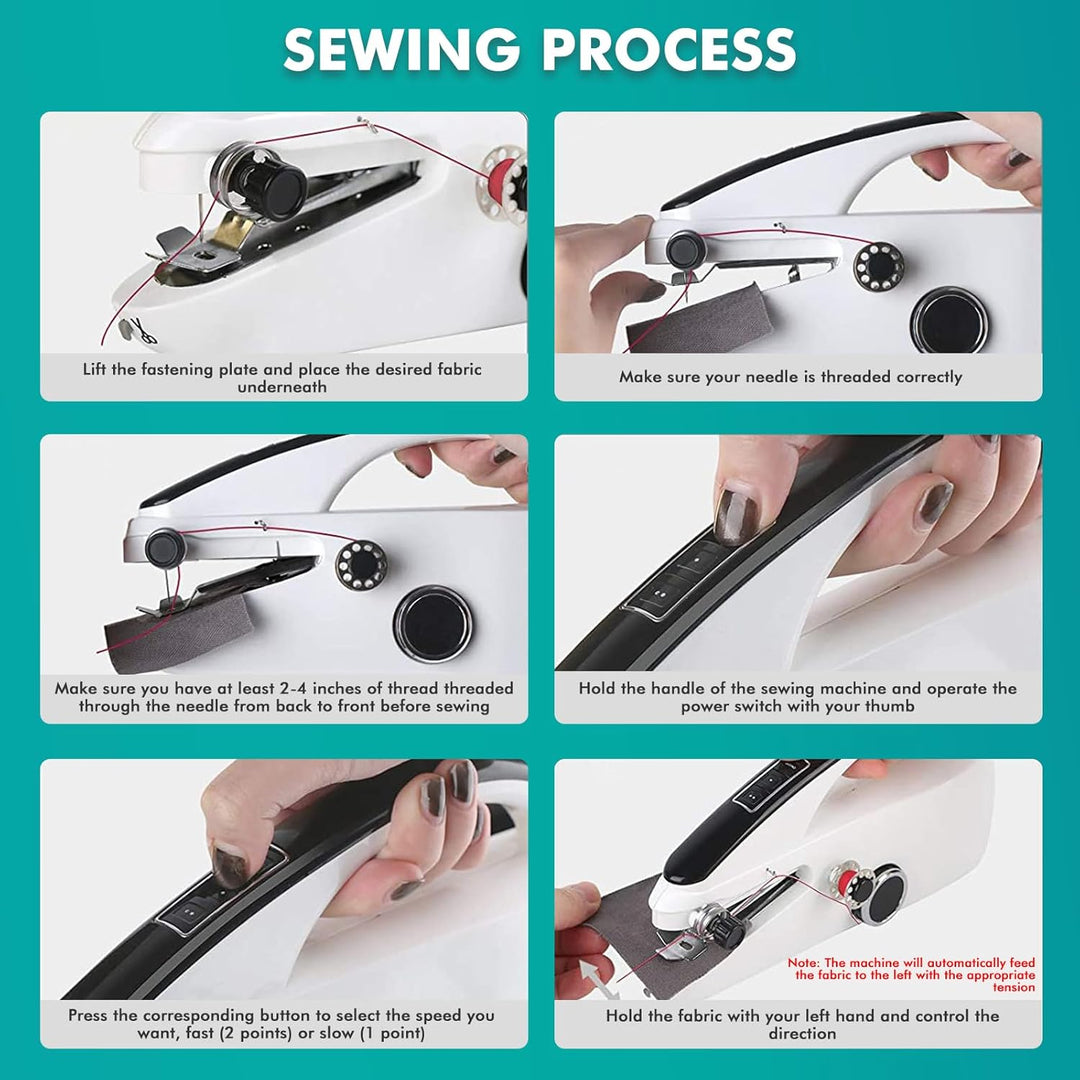 SEWING PROCESS

Lift the fastening plate and place the desired fabric underneath

Make sure your needle is threaded correctly

Make sure you have at least 2-4 inches of thread threaded through the needle from back to front before sewing

Hold the handle of the sewing machine and operate the power switch with your thumb

Press the corresponding button to select the speed you want, fast (2 points) or slow (1 point)

Note: The machine will automatically feed the fabric to the left with the appropriate tension

Hold the fabric with your left hand and control the direction