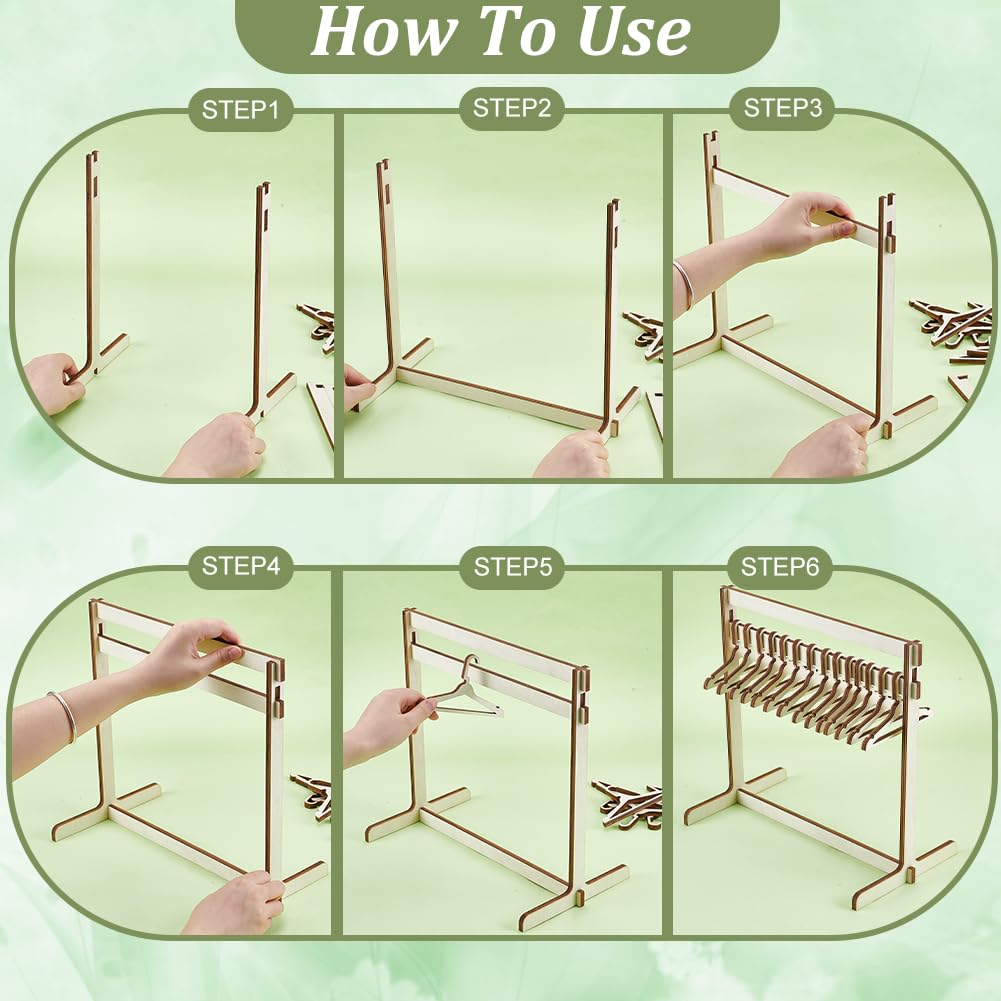 How To Use

STEP1

STEP2

STEP3

STEP4

STEP5

STEP6