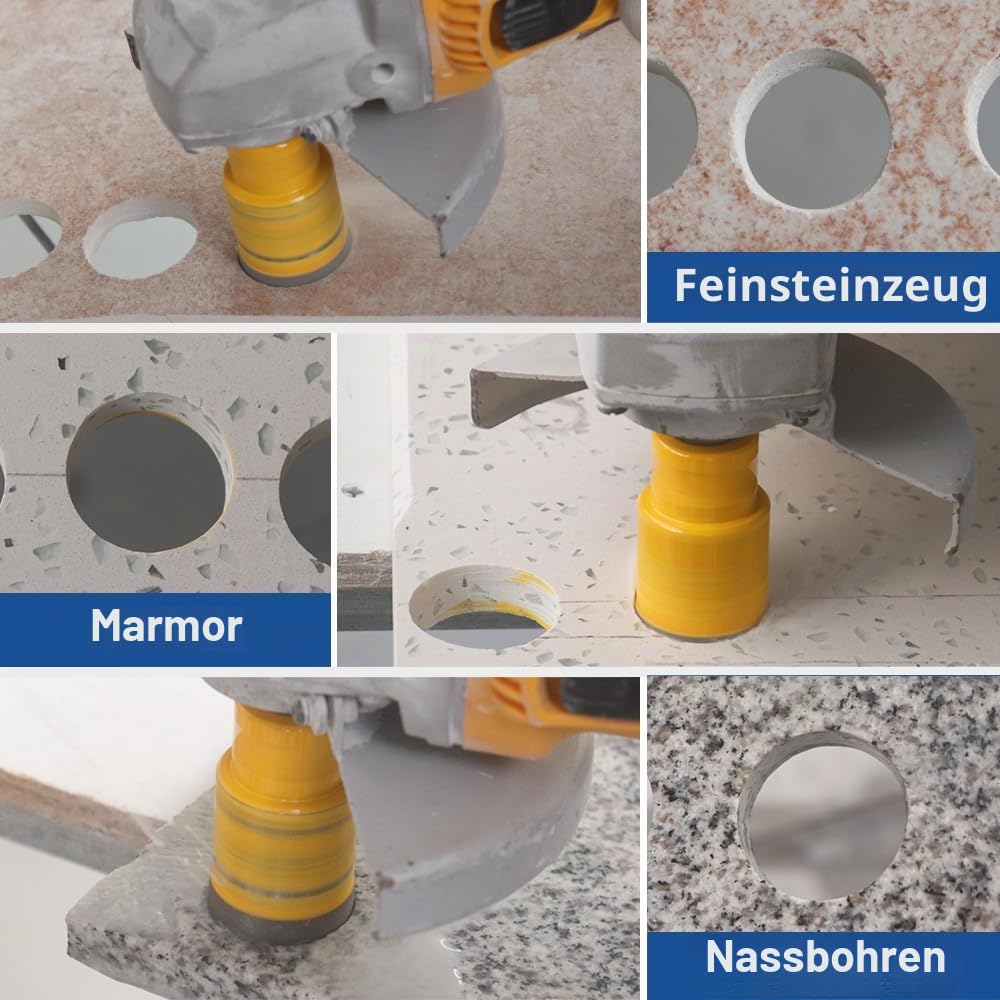 Feinsteinzeug

Marmor

Nassbohren