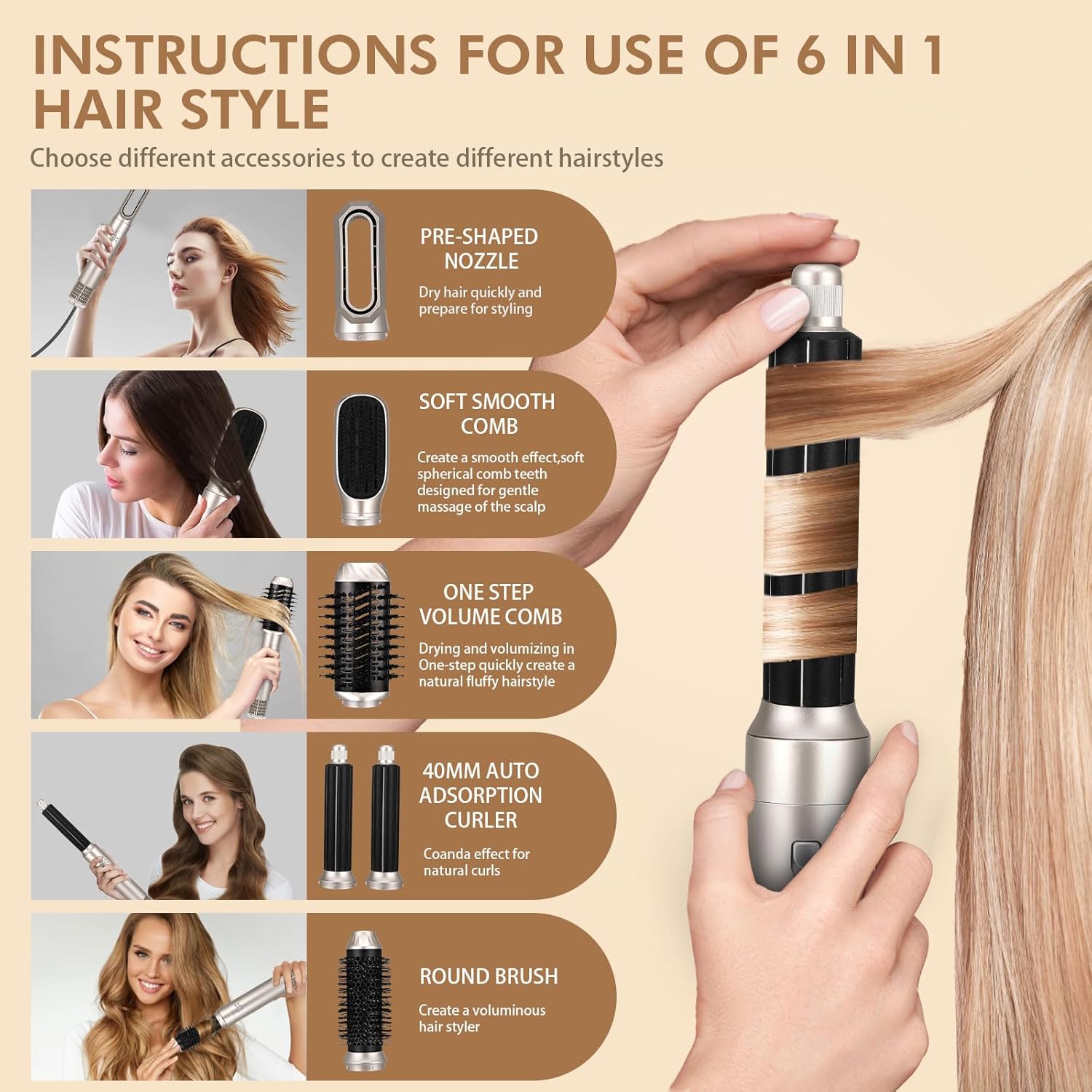 INSTRUCTIONS FOR USE OF 6 IN 1 HAIR STYLE

Choose different accessories to create different hairstyles

PRE-SHAPED NOZZLE

Dry hair quickly and prepare for styling

SOFT SMOOTH COMB

Create a smooth effect,soft spherical comb teeth designed for gentle massage of the scalp

ONE STEP VOLUME COMB

Drying and volumizing in One-step quickly create a natural fluffy hairstyle

40MM AUTO ADSORPTION CURLER

Coanda effect for natural curls

ROUND BRUSH

Create a voluminous hair styler