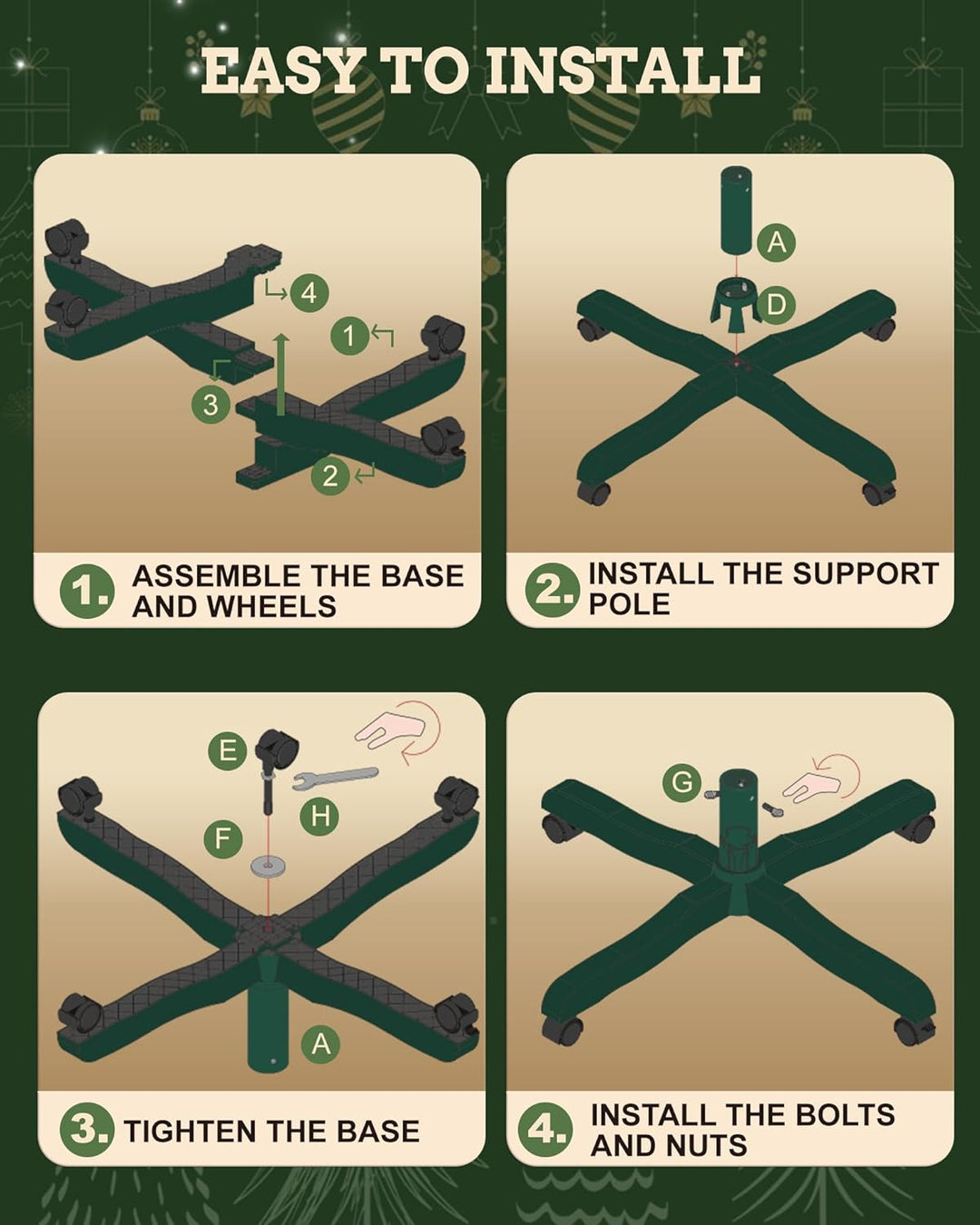 EASY TO INSTALL

4
1
3
2

1. ASSEMBLE THE BASE AND WHEELS

A
D

2. INSTALL THE SUPPORT POLE

E
H
F
A

3. TIGHTEN THE BASE

G

4. INSTALL THE BOLTS AND NUTS